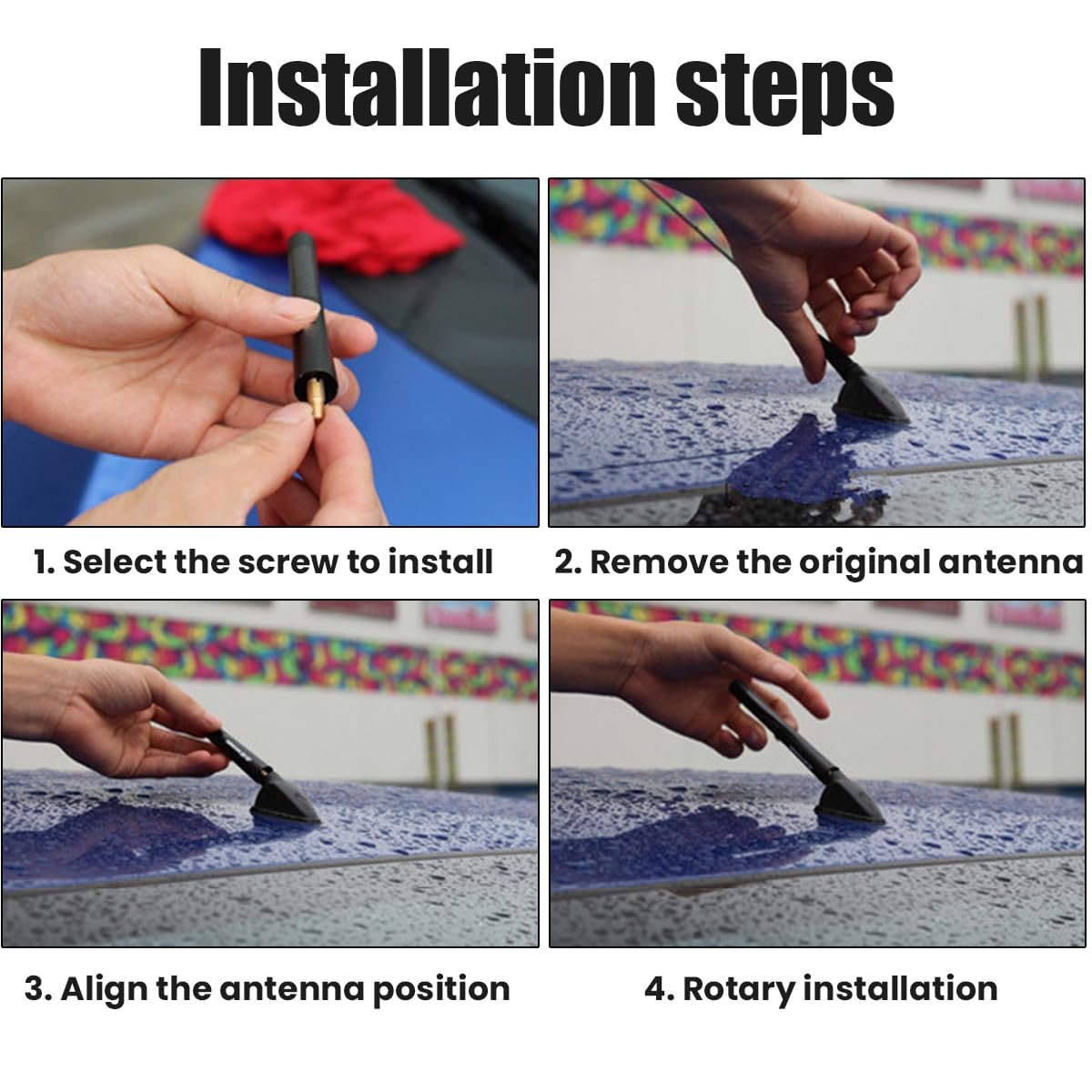 Installation steps

1. Select the screw to install

2. Remove the original antenna

3. Align the antenna position

4. Rotary installation