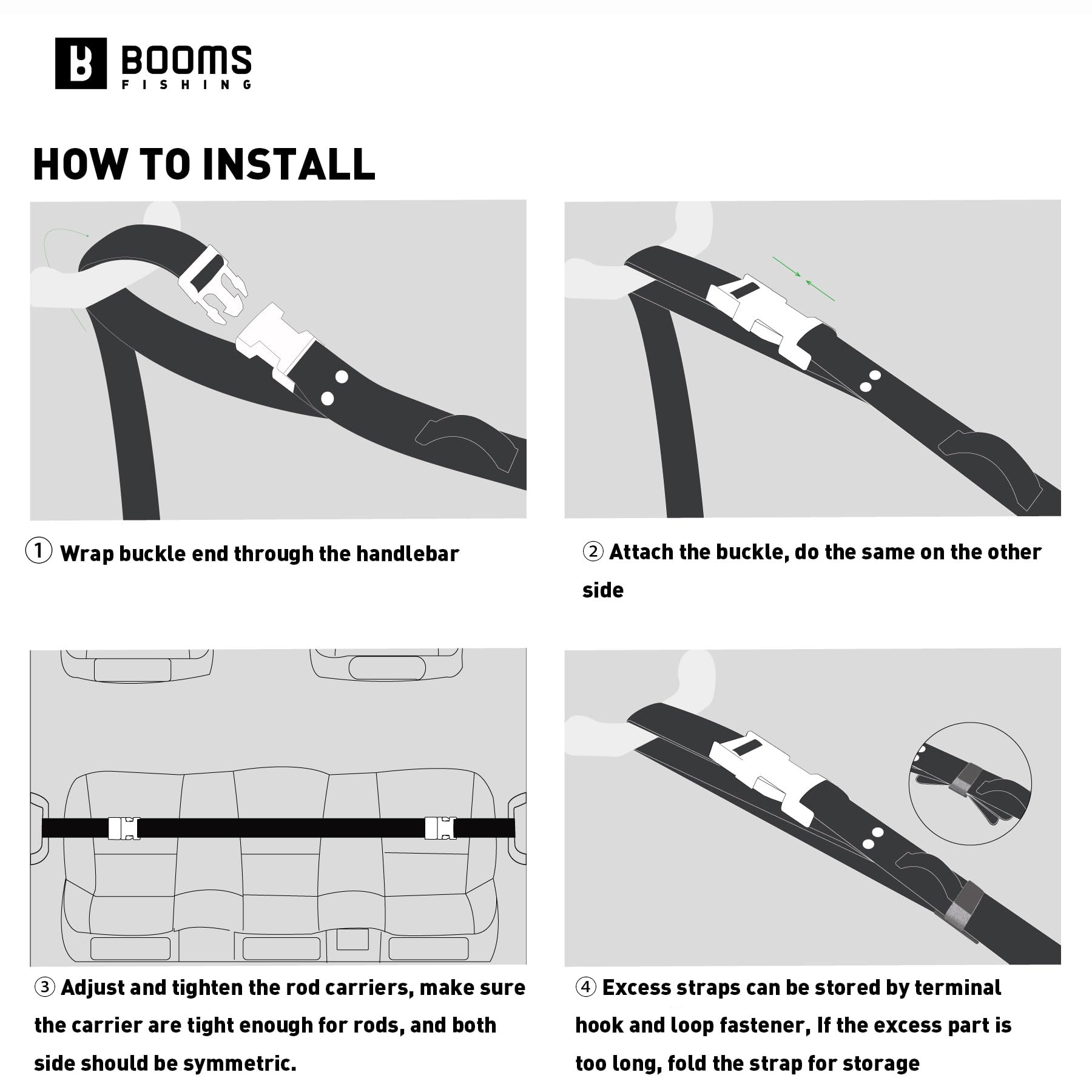 BOOMS FISHING

HOW TO INSTALL

① Wrap buckle end through the handlebar

② Attach the buckle, do the same on the other side

③ Adjust and tighten the rod carriers, make sure the carrier are tight enough for rods, and both side should be symmetric.

④ Excess straps can be stored by terminal hook and loop fastener, If the excess part is too long, fold the strap for storage