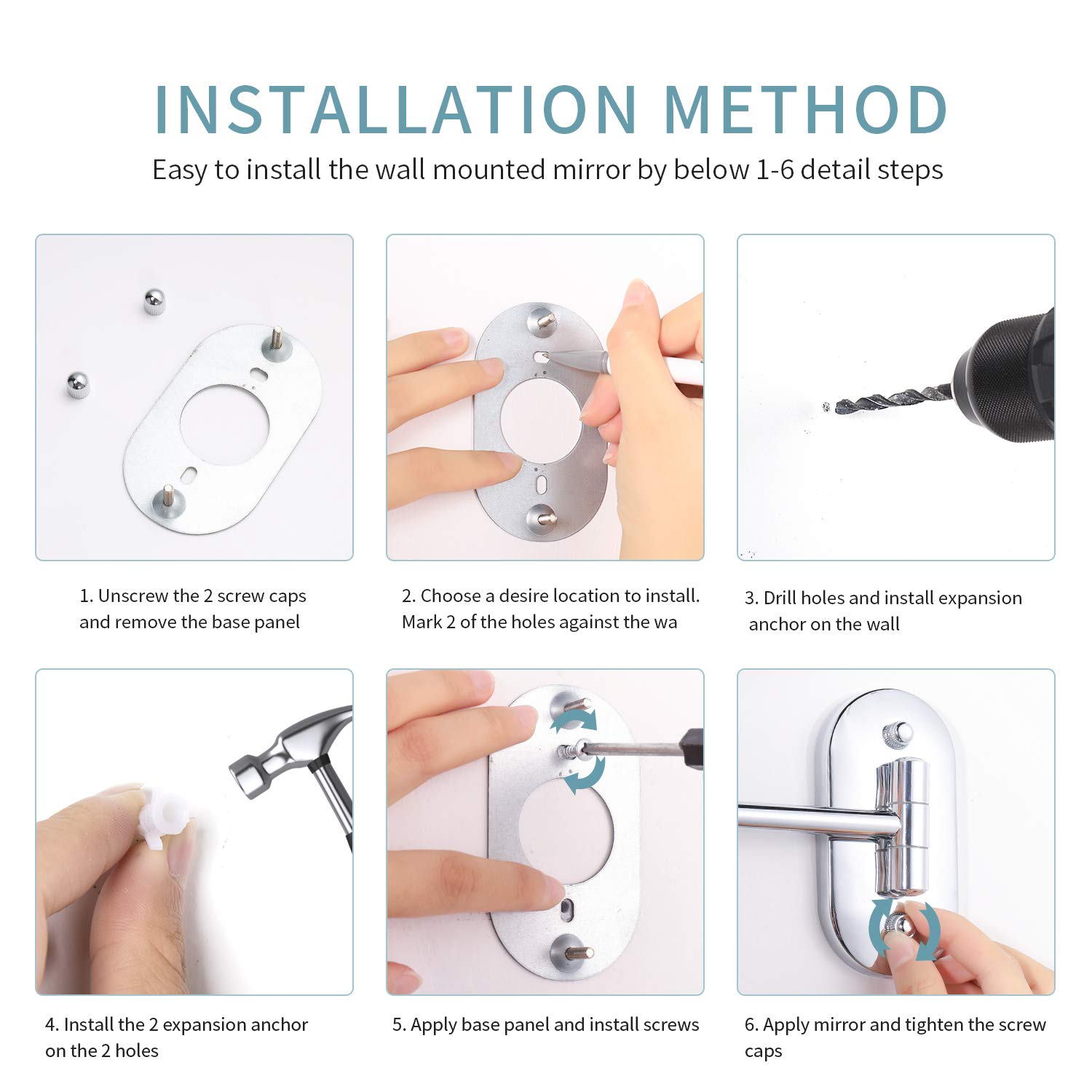 INSTALLATION METHOD

Easy to install the wall mounted mirror by below 1-6 detail steps

1. Unscrew the 2 screw caps and remove the base panel

2. Choose a desire location to install. Mark 2 of the holes against the wa

3. Drill holes and install expansion anchor on the wall

4. Install the 2 expansion anchor on the 2 holes

5. Apply base panel and install screws

6. Apply mirror and tighten the screw caps