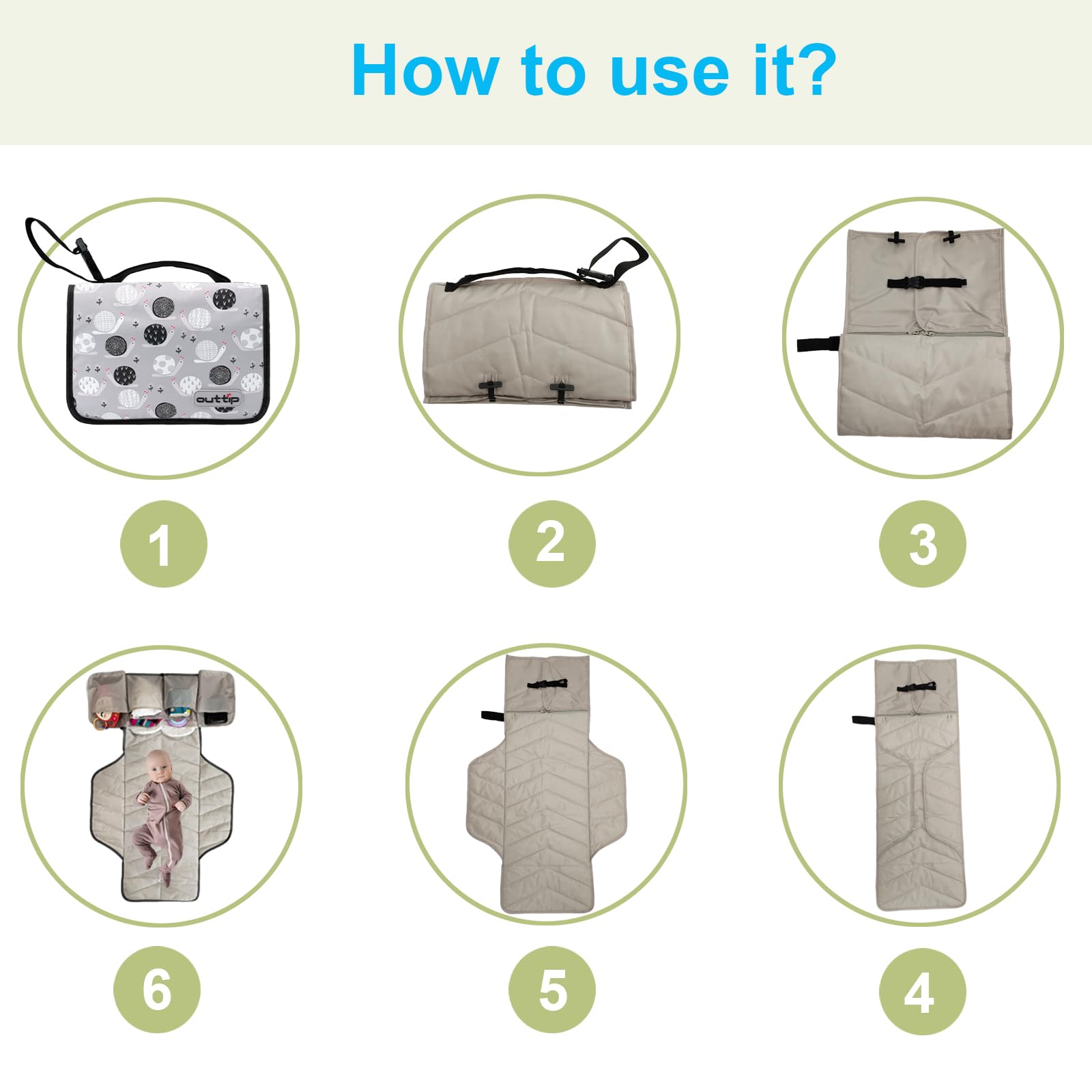 How to use it?

outtip

1

2

3

6

5

4