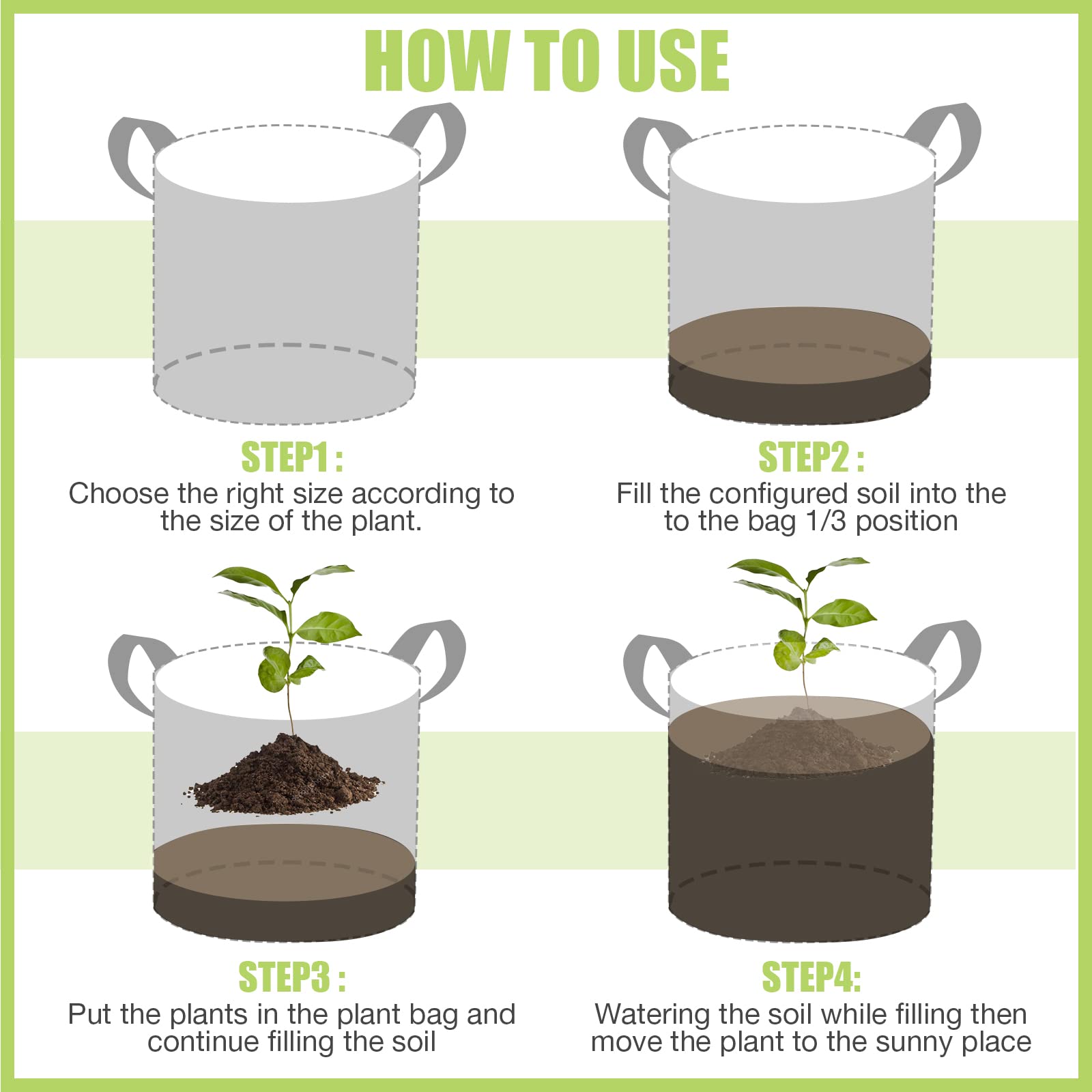 HOW TO USE

STEP1 :
Choose the right size according to the size of the plant.

STEP2 :
Fill the configured soil into the to the bag 1/3 position

STEP3 :
Put the plants in the plant bag and continue filling the soil

STEP4:
Watering the soil while filling then move the plant to the sunny place