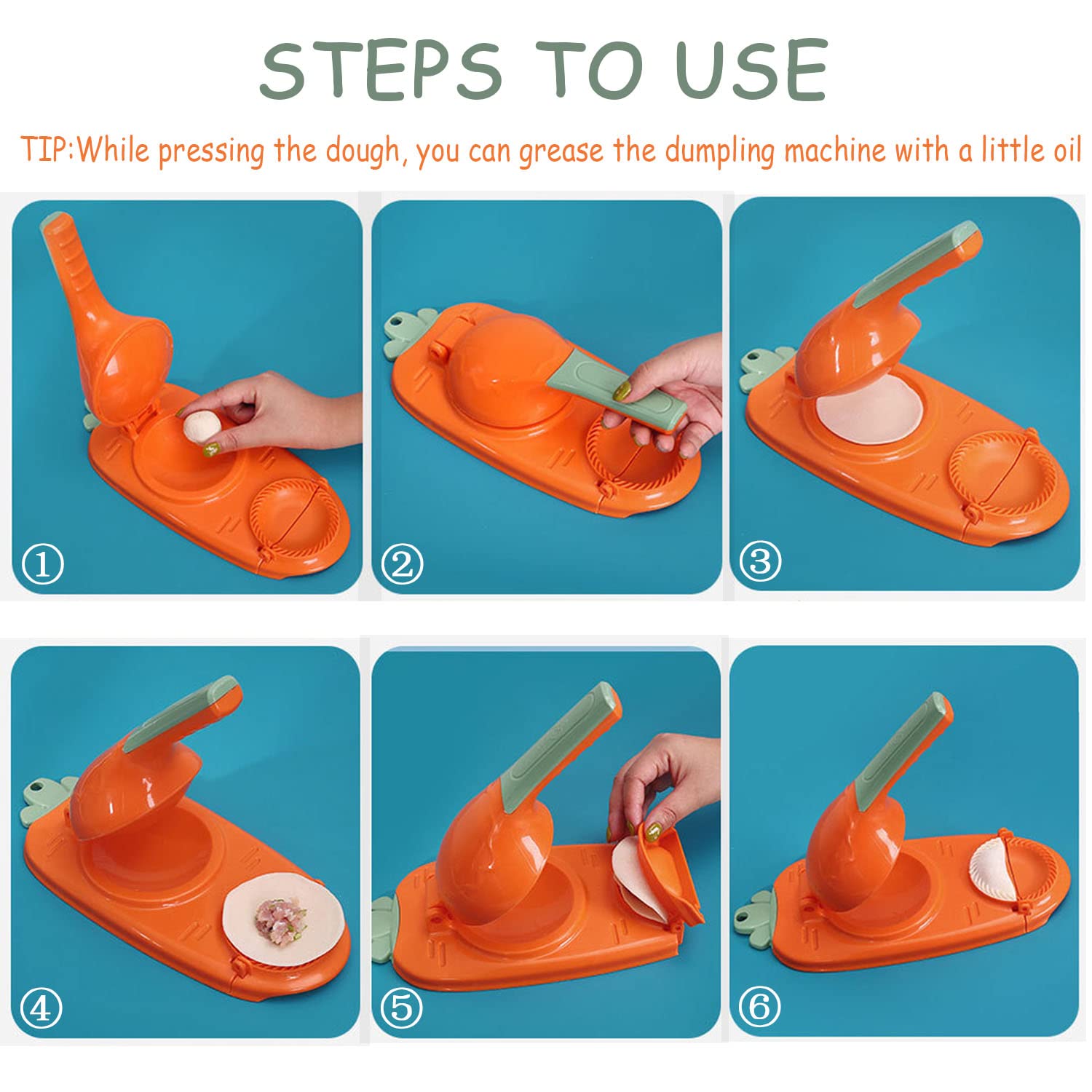 STEPS TO USE

TIP:While pressing the dough, you can grease the dumpling machine with a little oil

①

②

③

④

⑤

⑥