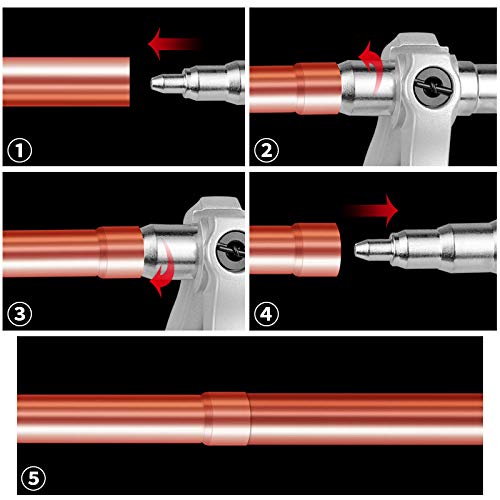 1

2

3

4

5