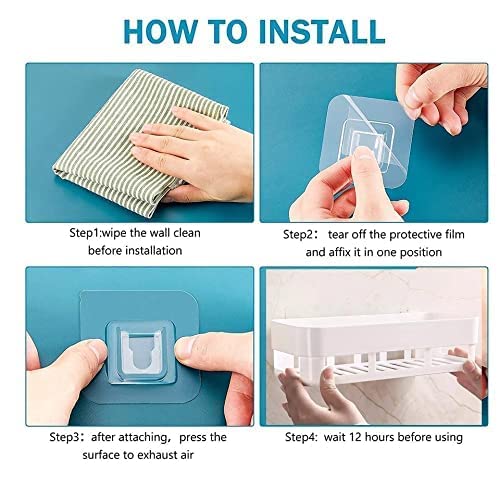 HOW TO INSTALL

Step1:wipe the wall clean before installation

Step2： tear off the protective film and affix it in one position

Step3：after attaching，press the surface to exhaust air

Step4: wait 12 hours before using