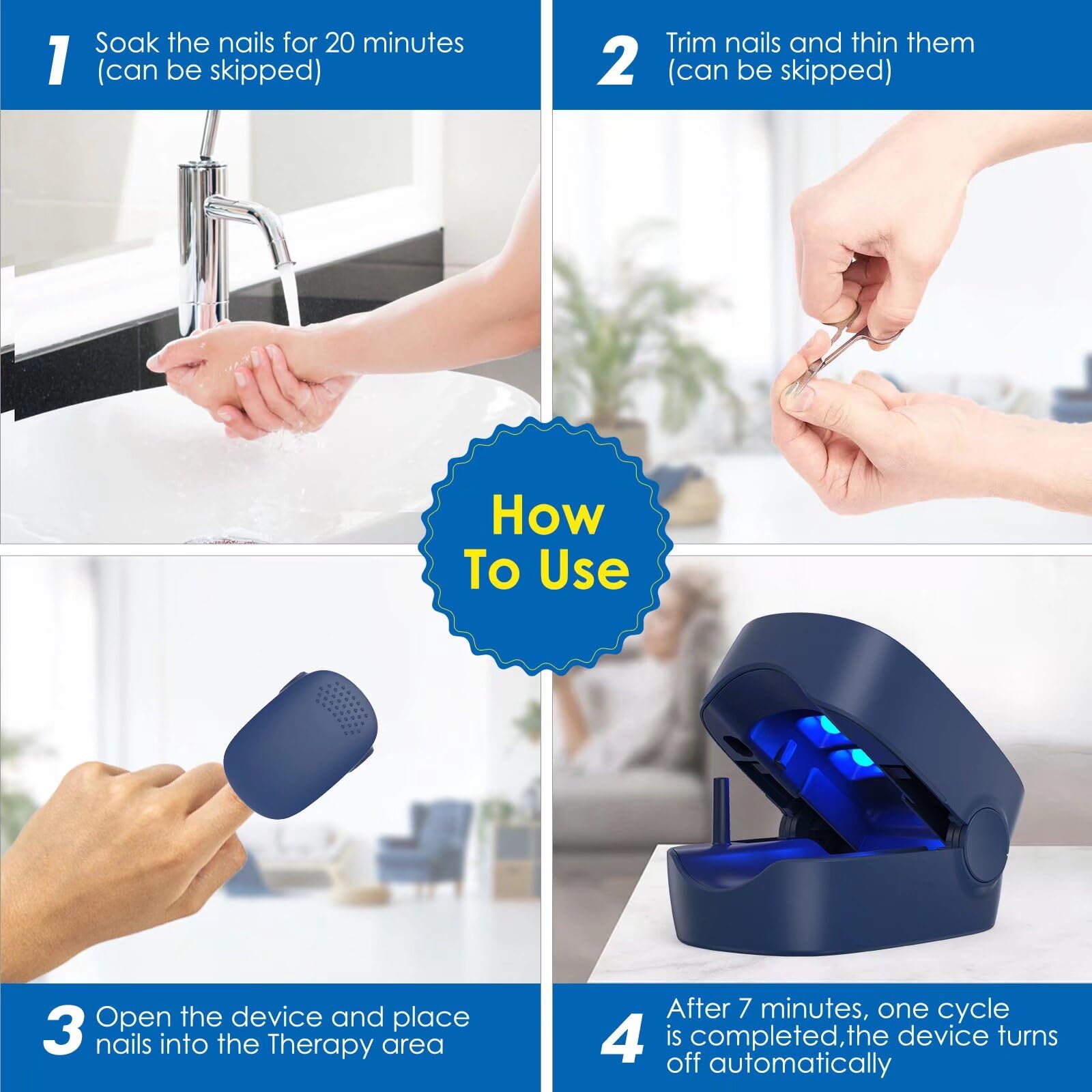 1 Soak the nails for 20 minutes (can be skipped)

2 Trim nails and thin them (can be skipped)

How To Use

3 Open the device and place nails into the Therapy area

4 After 7 minutes, one cycle is completed,the device turns off automatically