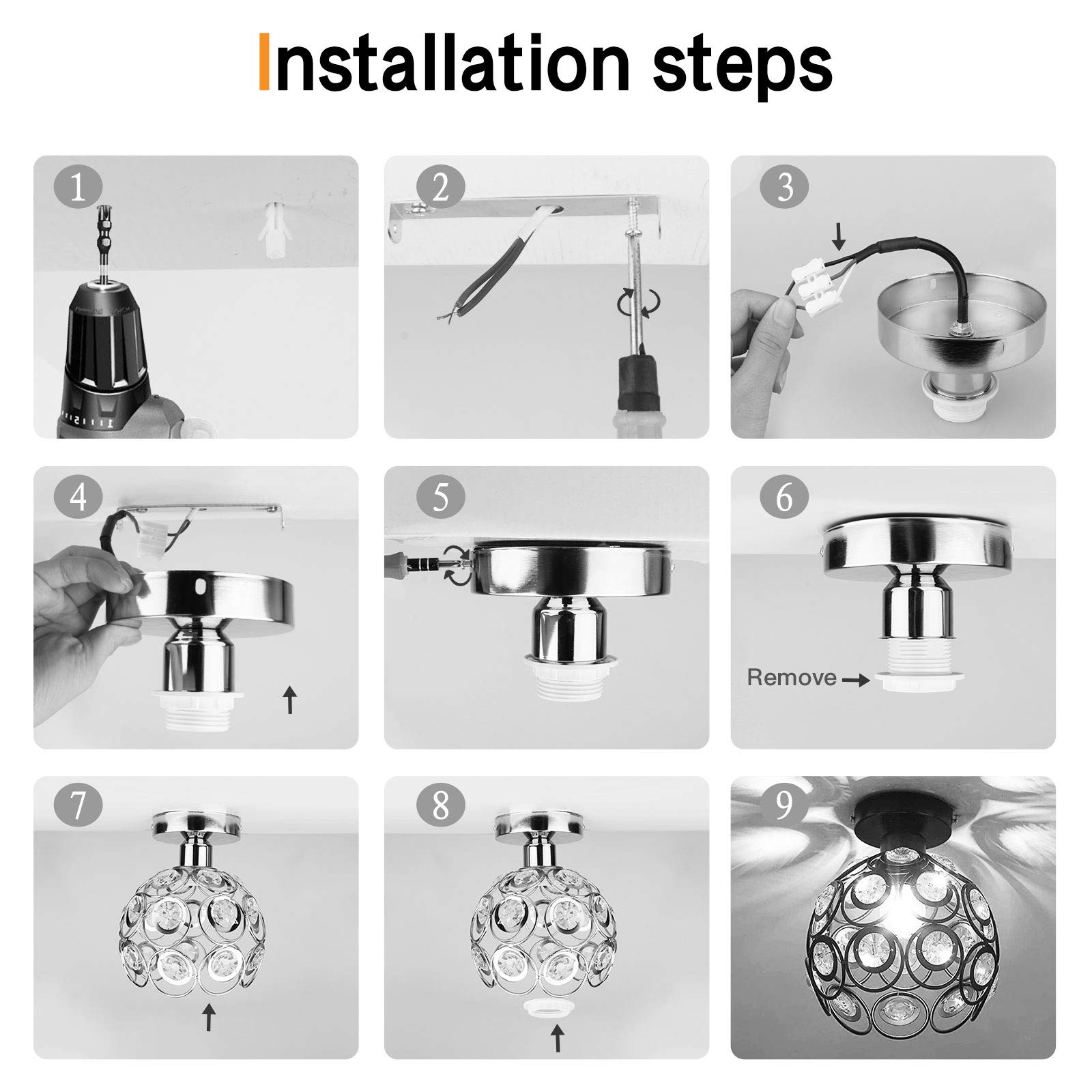 Installation steps

1

2

3

4

5

6

Remove

7

8

9