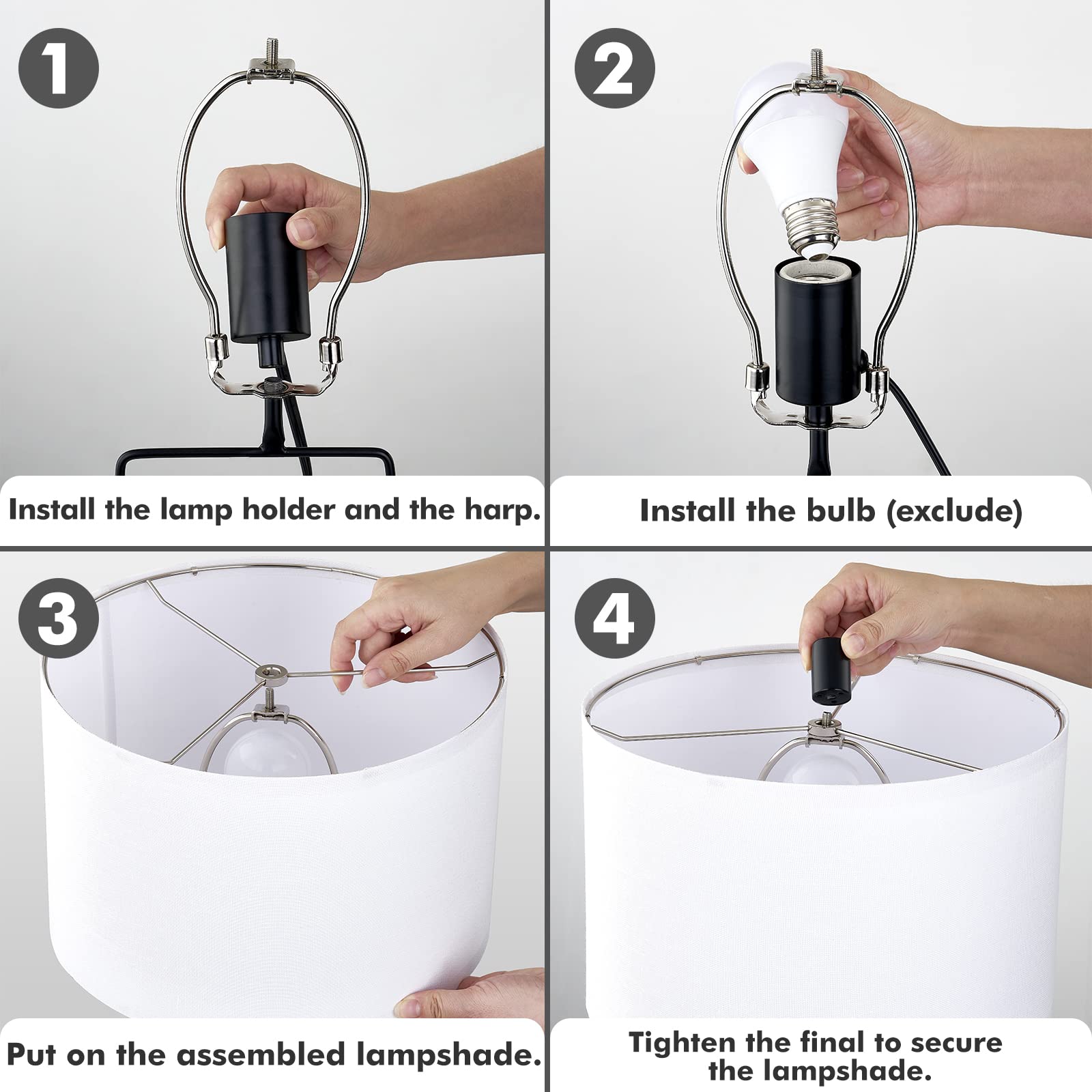 1

Install the lamp holder and the harp.

2

Install the bulb (exclude)

3

Put on the assembled lampshade.

4

Tighten the final to secure the lampshade.