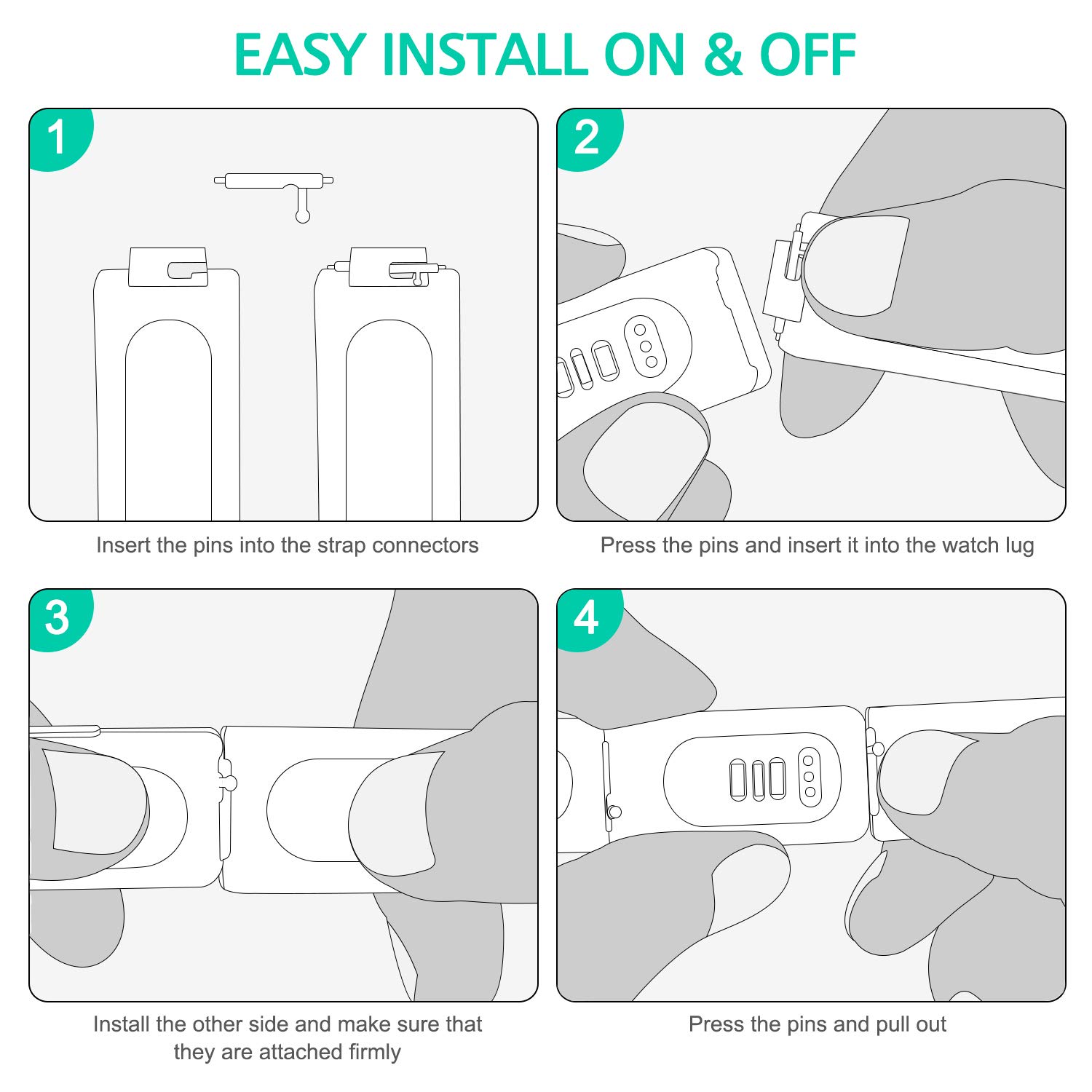 EASY INSTALL ON & OFF

1

Insert the pins into the strap connectors

2

Press the pins and insert it into the watch lug

3

Install the other side and make sure that they are attached firmly

4

Press the pins and pull out