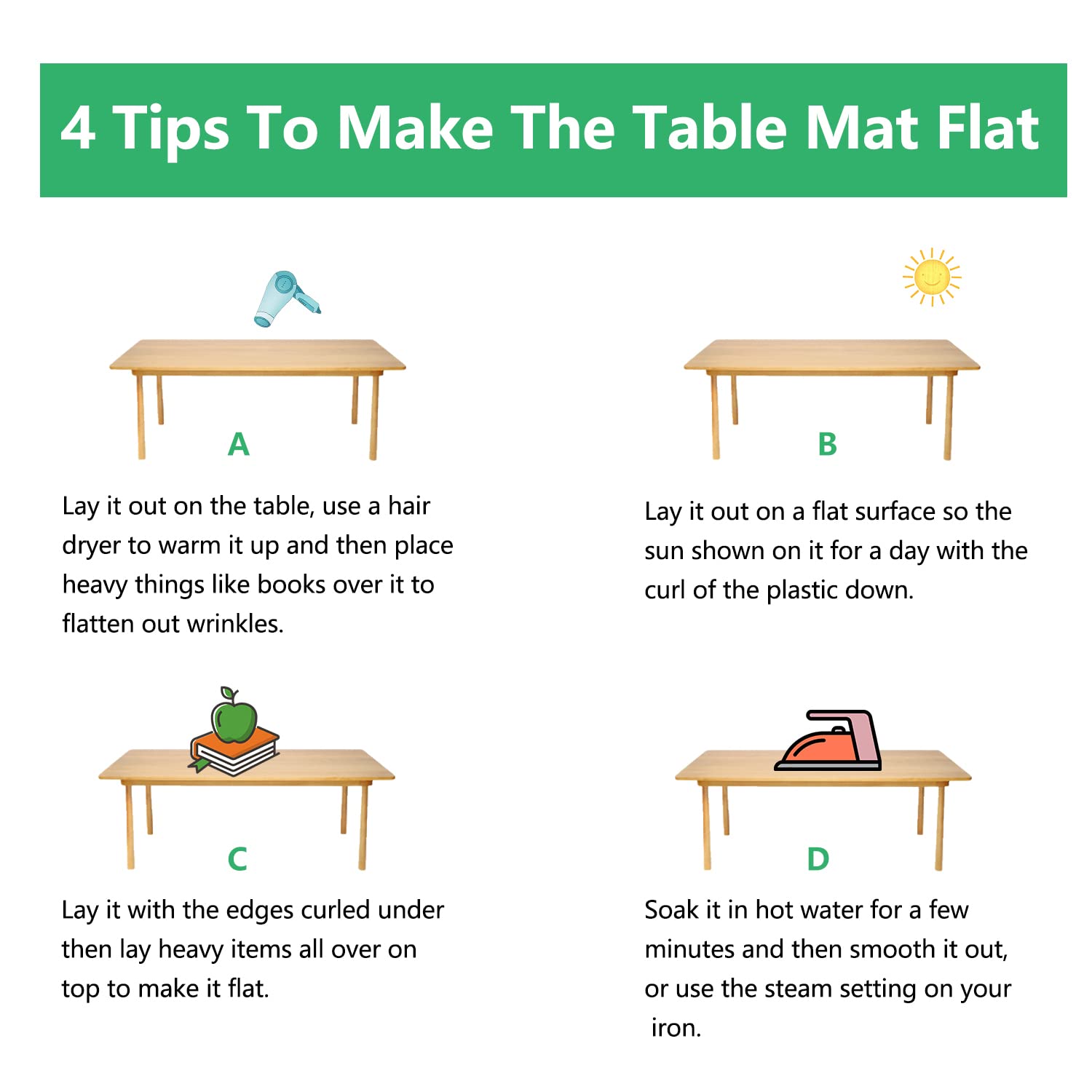 4 Tips To Make The Table Mat Flat

A

Lay it out on the table, use a hair dryer to warm it up and then place heavy things like books over it to flatten out wrinkles.

B

Lay it out on a flat surface so the sun shown on it for a day with the curl of the plastic down.

C

Lay it with the edges curled under then lay heavy items all over on top to make it flat.

D

Soak it in hot water for a few minutes and then smooth it out, or use the steam setting on your iron.