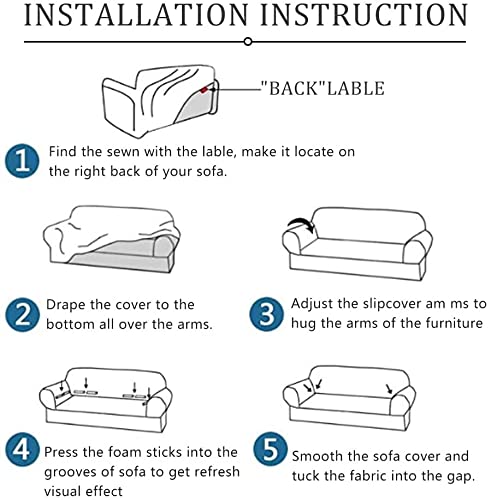 INSTALLATION INSTRUCTION

"BACK"LABLE

1 Find the sewn with the lable, make it locate on the right back of your sofa.

2 Drape the cover to the bottom all over the arms.

3 Adjust the slipcover am ms to hug the arms of the furniture

4 Press the foam sticks into the grooves of sofa to get refresh visual effect

5 Smooth the sofa cover and tuck the fabric into the gap.