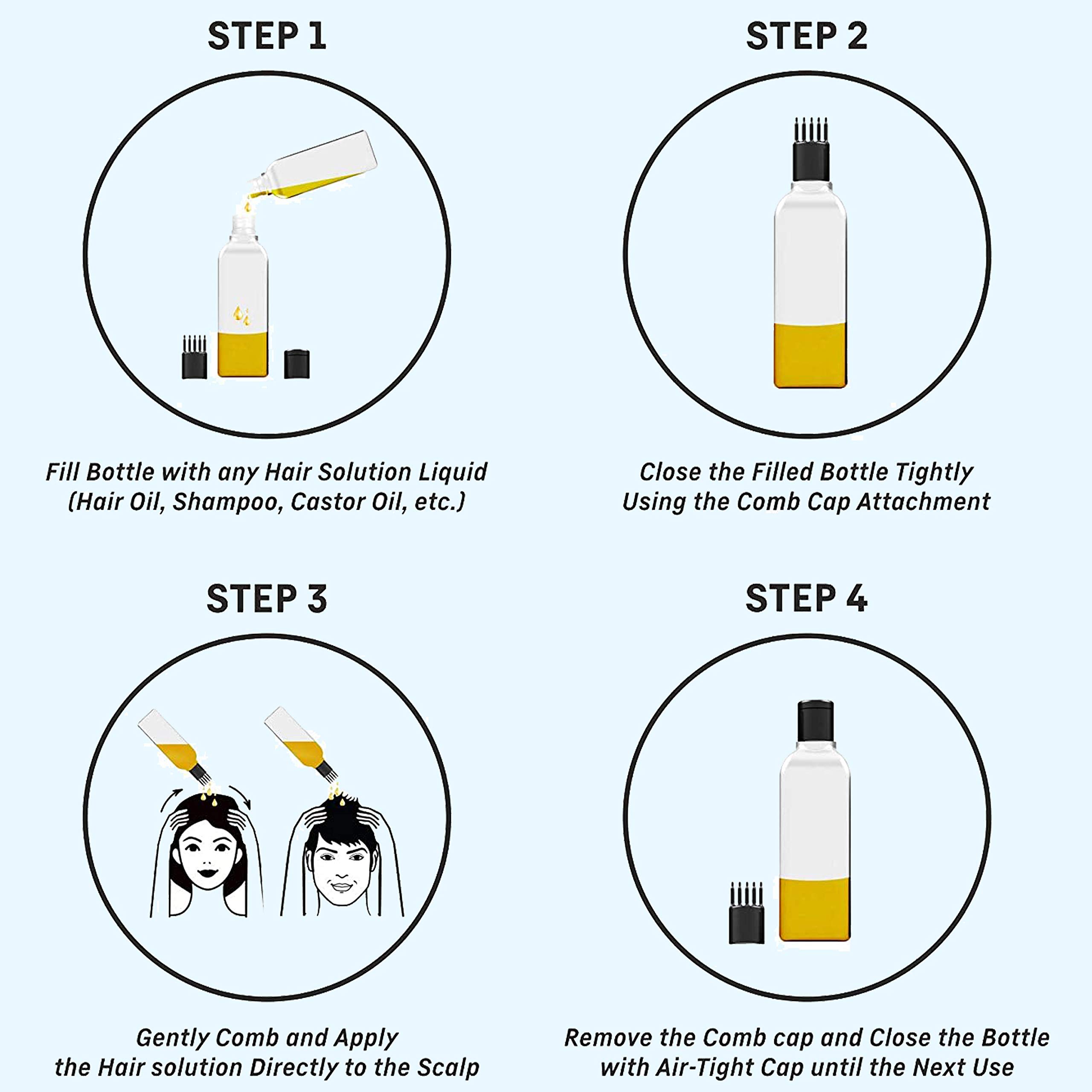 STEP 1

Fill Bottle with any Hair Solution Liquid
(Hair Oil, Shampoo, Castor Oil, etc.)

STEP 2

Close the Filled Bottle Tightly
Using the Comb Cap Attachment

STEP 3

Gently Comb and Apply
the Hair solution Directly to the Scalp

STEP 4

Remove the Comb cap and Close the Bottle
with Air-Tight Cap until the Next Use