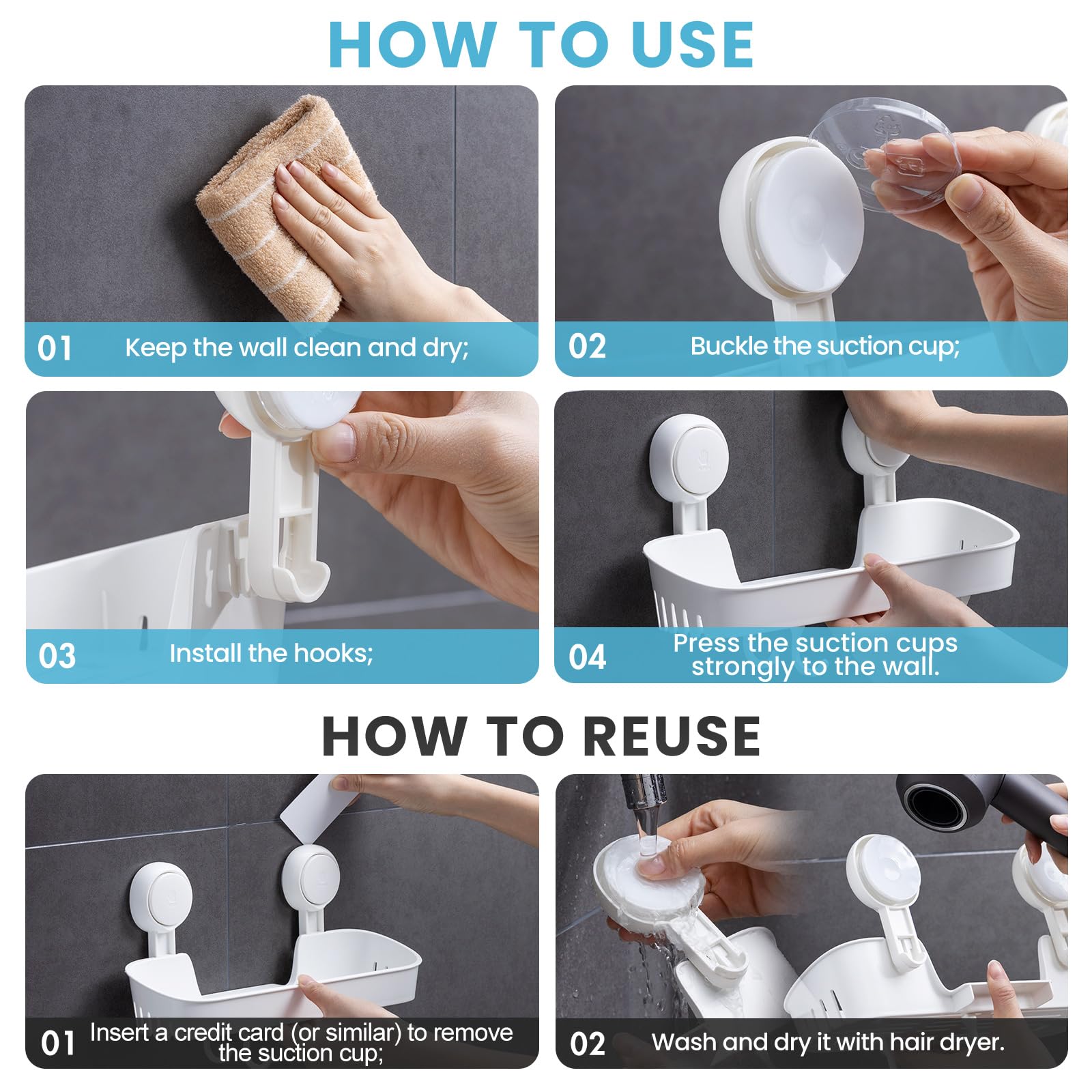 HOW TO USE

01 Keep the wall clean and dry;

02 Buckle the suction cup;

03 Install the hooks;

04 Press the suction cups strongly to the wall.

HOW TO REUSE

01 Insert a credit card (or similar) to remove the suction cup;

02 Wash and dry it with hair dryer.