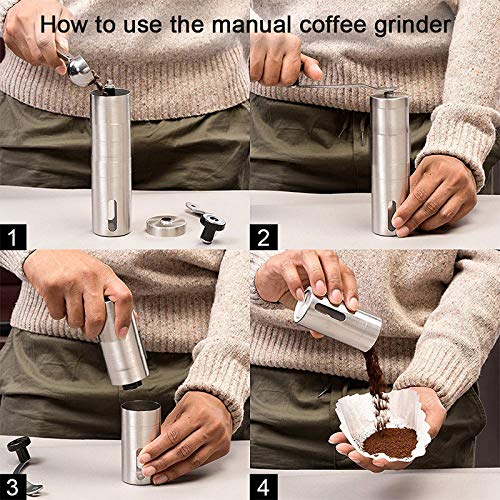 How to use the manual coffee grinder

1

2

3

4