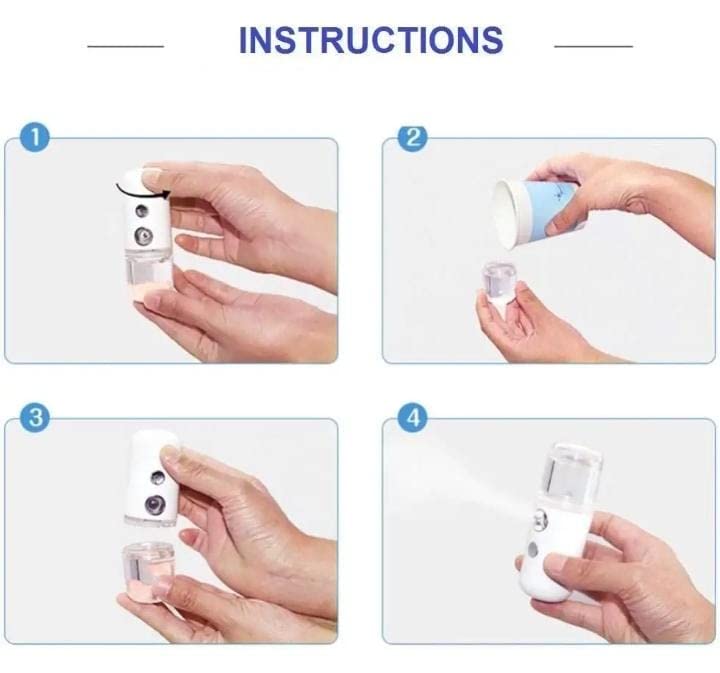 INSTRUCTIONS

1

2

3

4