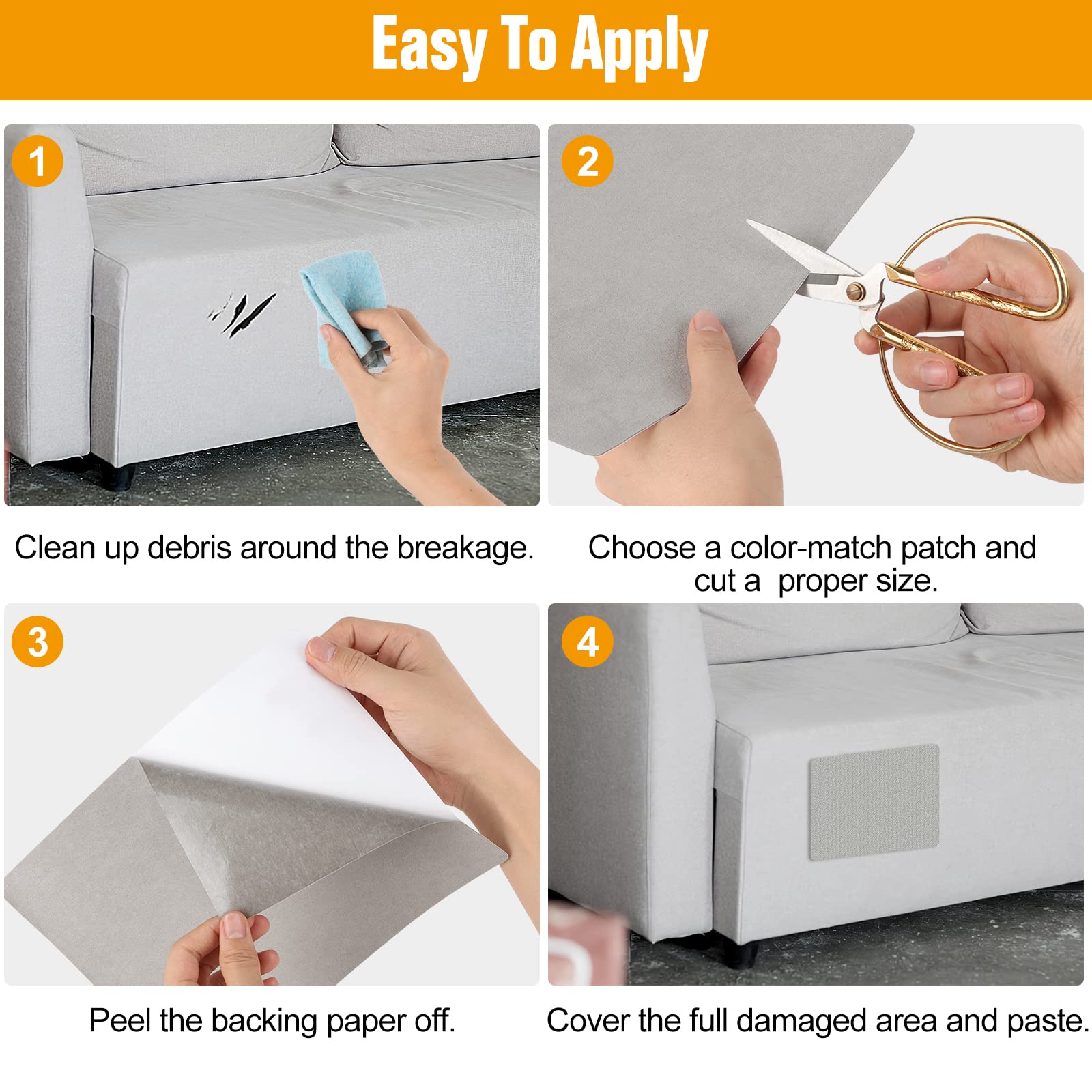 Easy To Apply

1

Clean up debris around the breakage.

2

Choose a color-match patch and cut a  proper size.

3

Peel the backing paper off.

4

Cover the full damaged area and paste.