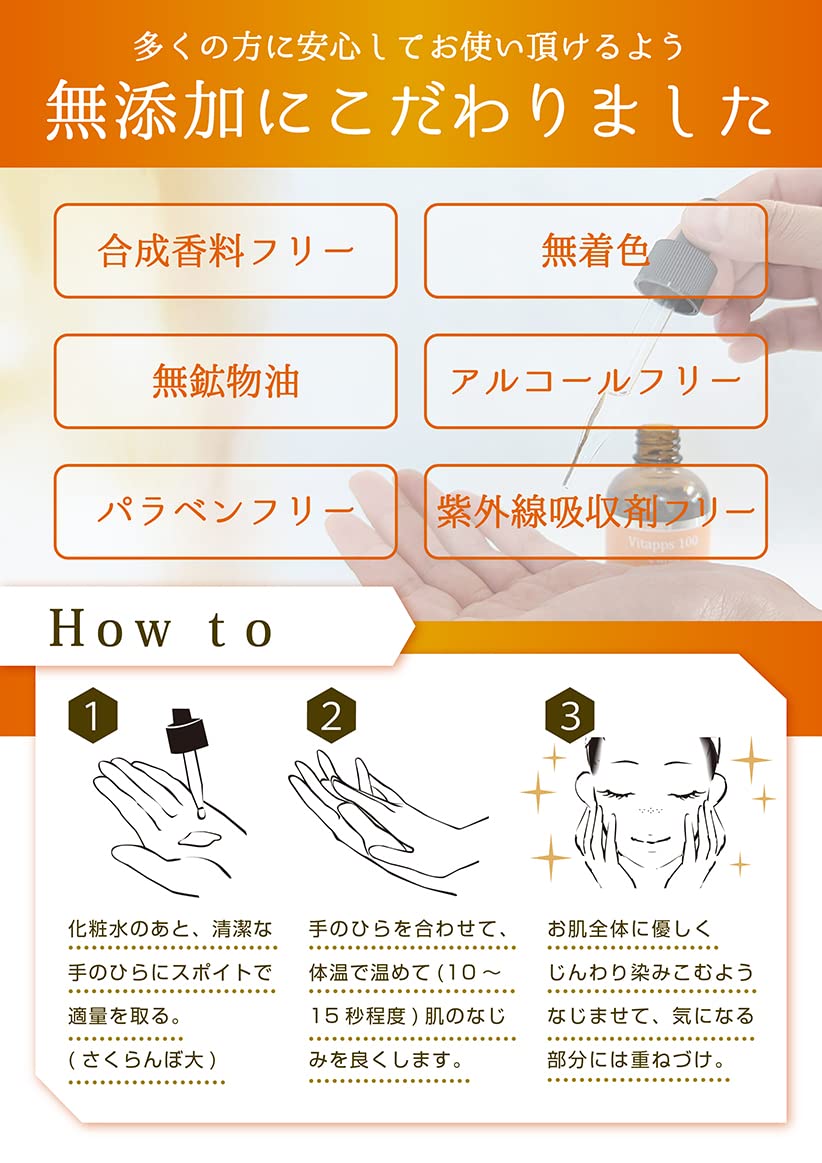 多くの方に安心してお使い頂けるよう
無添加にこだわりました

合成香料フリー

無着色

無鉱物油

アルコールフリー

パラベンフリー

紫外線吸収剤フリー

Vitapps 100

How to

1

化粧水のあと、清潔な手のひらにスポイトで適量を取る。
（さくらんぼ大）

2

手のひらを合わせて、体温で温めて（10～15秒程度）肌のなじみを良くします。

3

お肌全体に優しくじんわり染みこむようなじませて、気になる部分には重ねづけ。