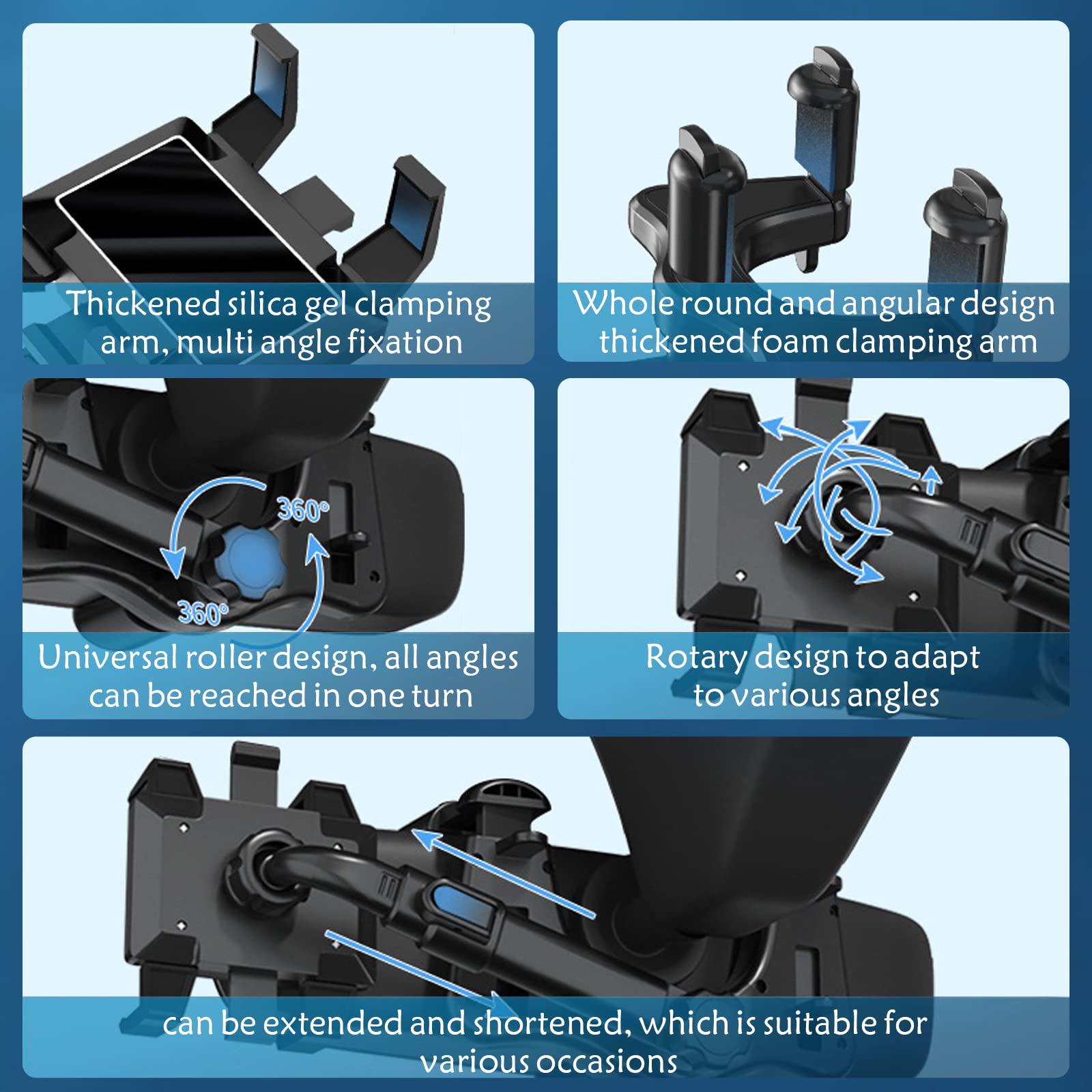 Thickened silica gel clamping arm, multi angle fixation

Whole round and angular design thickened foam clamping arm

360°

360°

Universal roller design, all angles can be reached in one turn

Rotary design to adapt to various angles

can be extended and shortened, which is suitable for various occasions