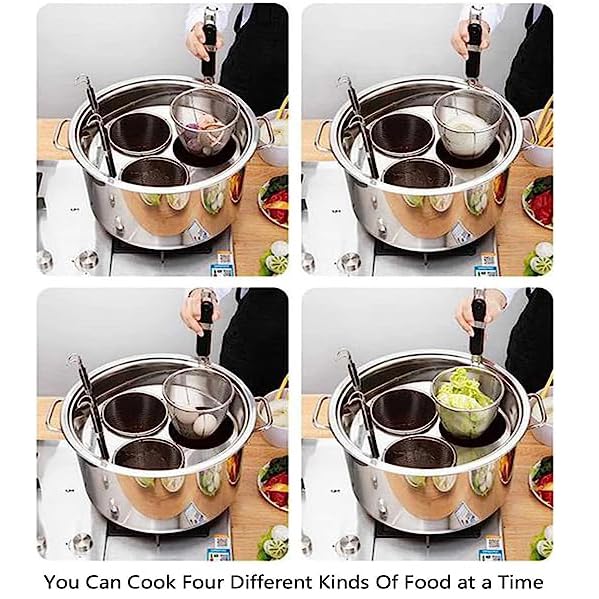 You Can Cook Four Different Kinds Of Food at a Time