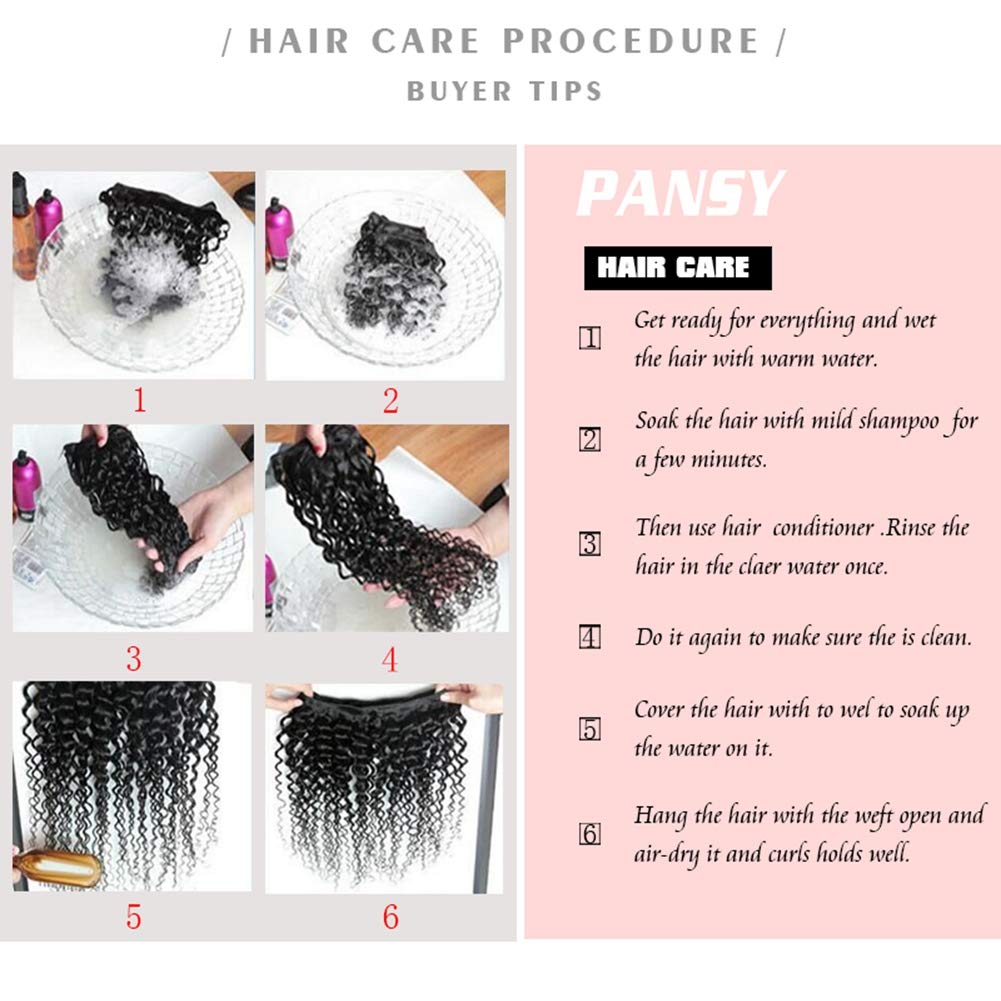 / HAIR CARE PROCEDURE /
BUYER TIPS

1

2

3

4

5

6

PANSY

HAIR CARE

1 Get ready for everything and wet the hair with warm water.

2 Soak the hair with mild shampoo for a few minutes.

3 Then use hair conditioner .Rinse the hair in the claer water once.

4 Do it again to make sure the is clean.

5 Cover the hair with to wel to soak up the water on it.

6 Hang the hair with the weft open and air-dry it and curls holds well.