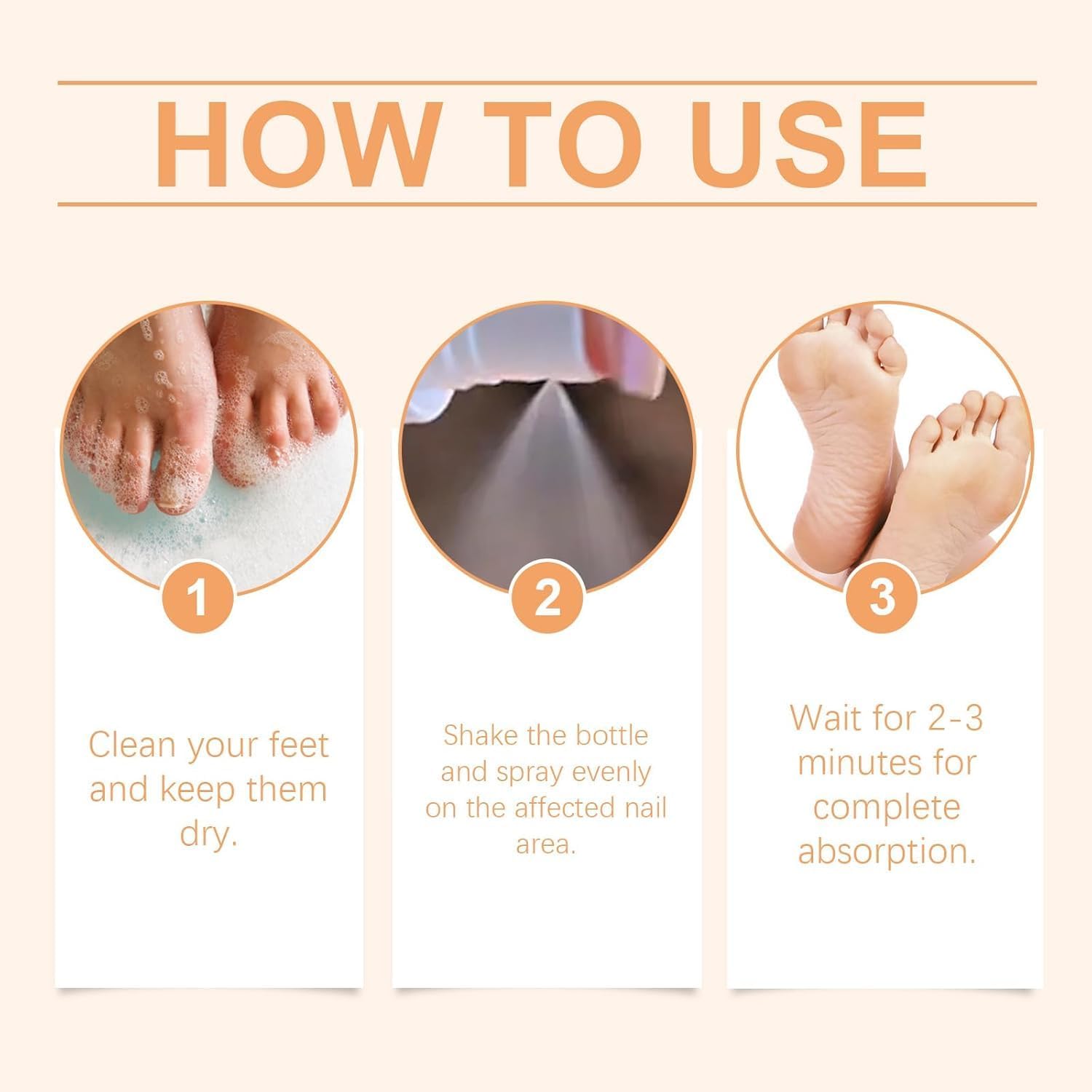 HOW TO USE

1

Clean your feet and keep them dry.

2

Shake the bottle and spray evenly on the affected nail area.

3

Wait for 2-3 minutes for complete absorption.