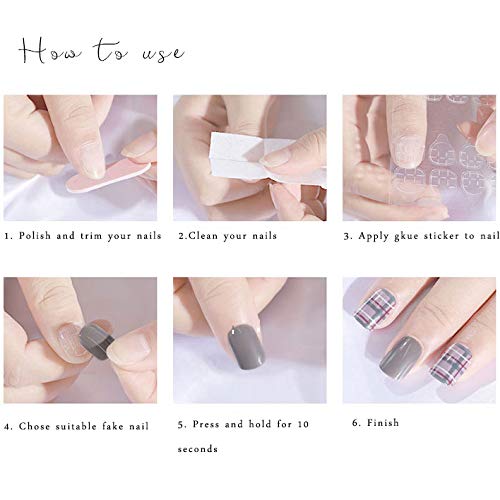 How to use

1. Polish and trim your nails

2.Clean your nails

3. Apply gkue sticker to nail

4. Chose suitable fake nail

5. Press and hold for 10 seconds

6. Finish