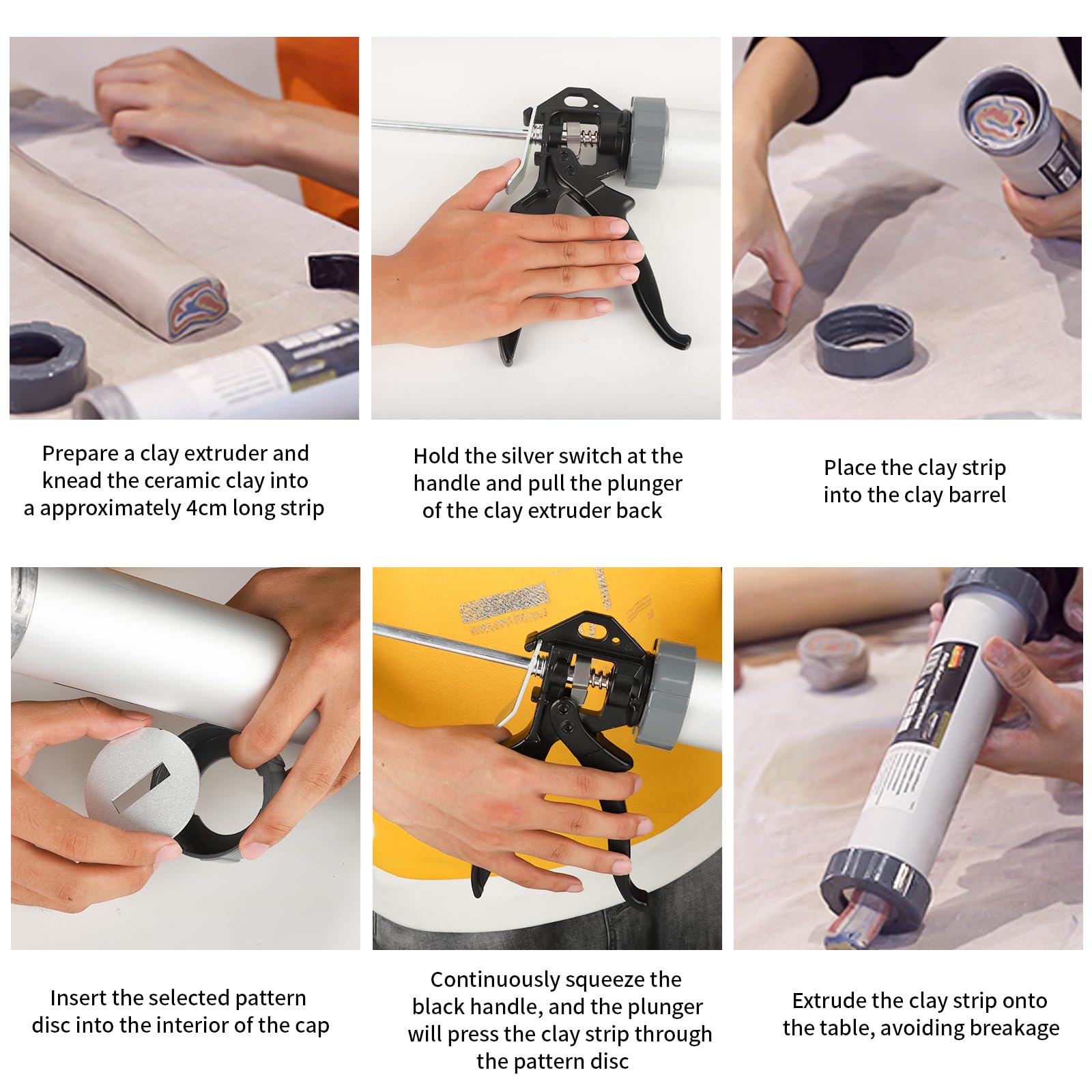 Prepare a clay extruder and knead the ceramic clay into a approximately 4cm long strip

Hold the silver switch at the handle and pull the plunger of the clay extruder back

Place the clay strip into the clay barrel

Insert the selected pattern disc into the interior of the cap

Continuously squeeze the black handle, and the plunger will press the clay strip through the pattern disc

Extrude the clay strip onto the table, avoiding breakage