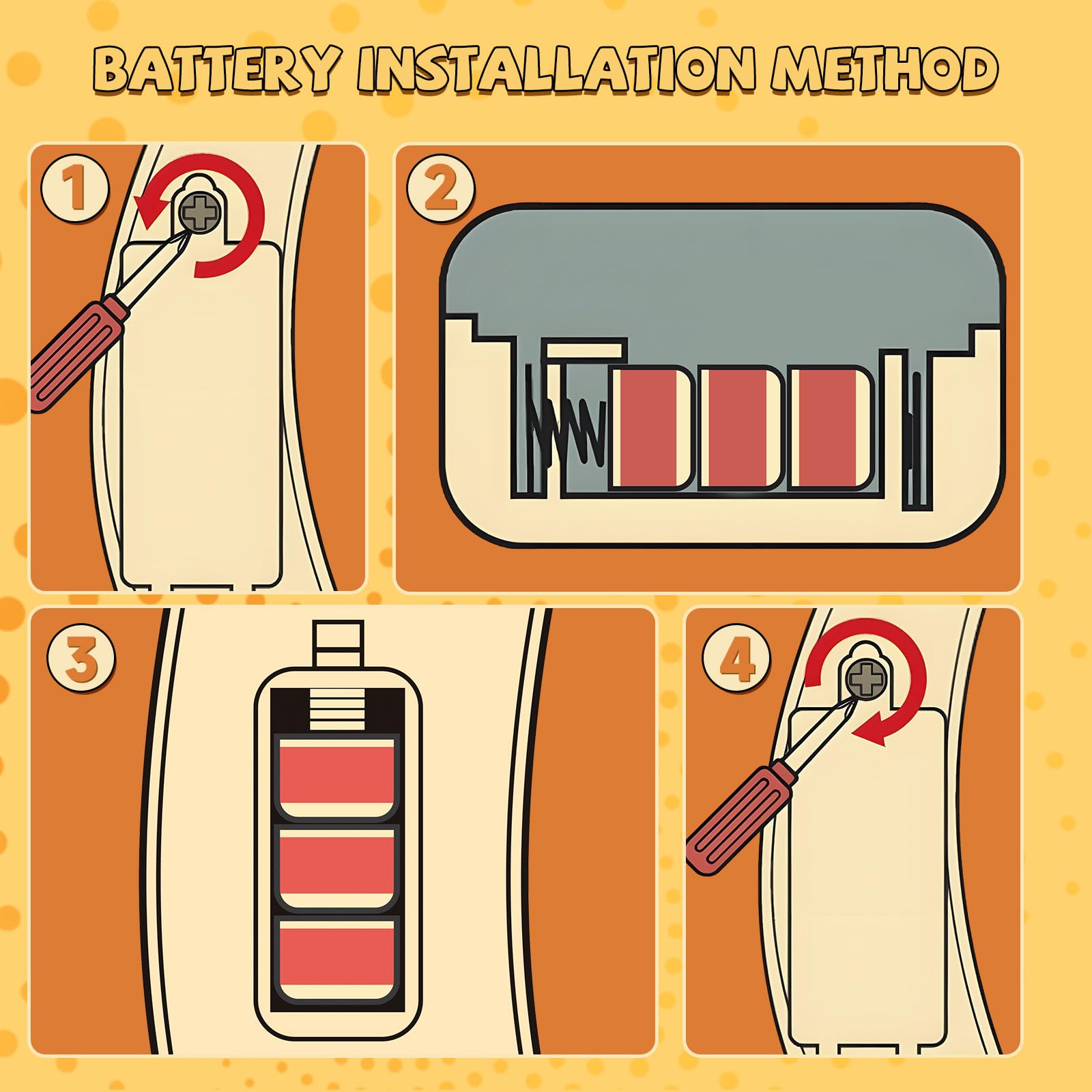 BATTERY INSTALLATION METHOD

1

2

3

4