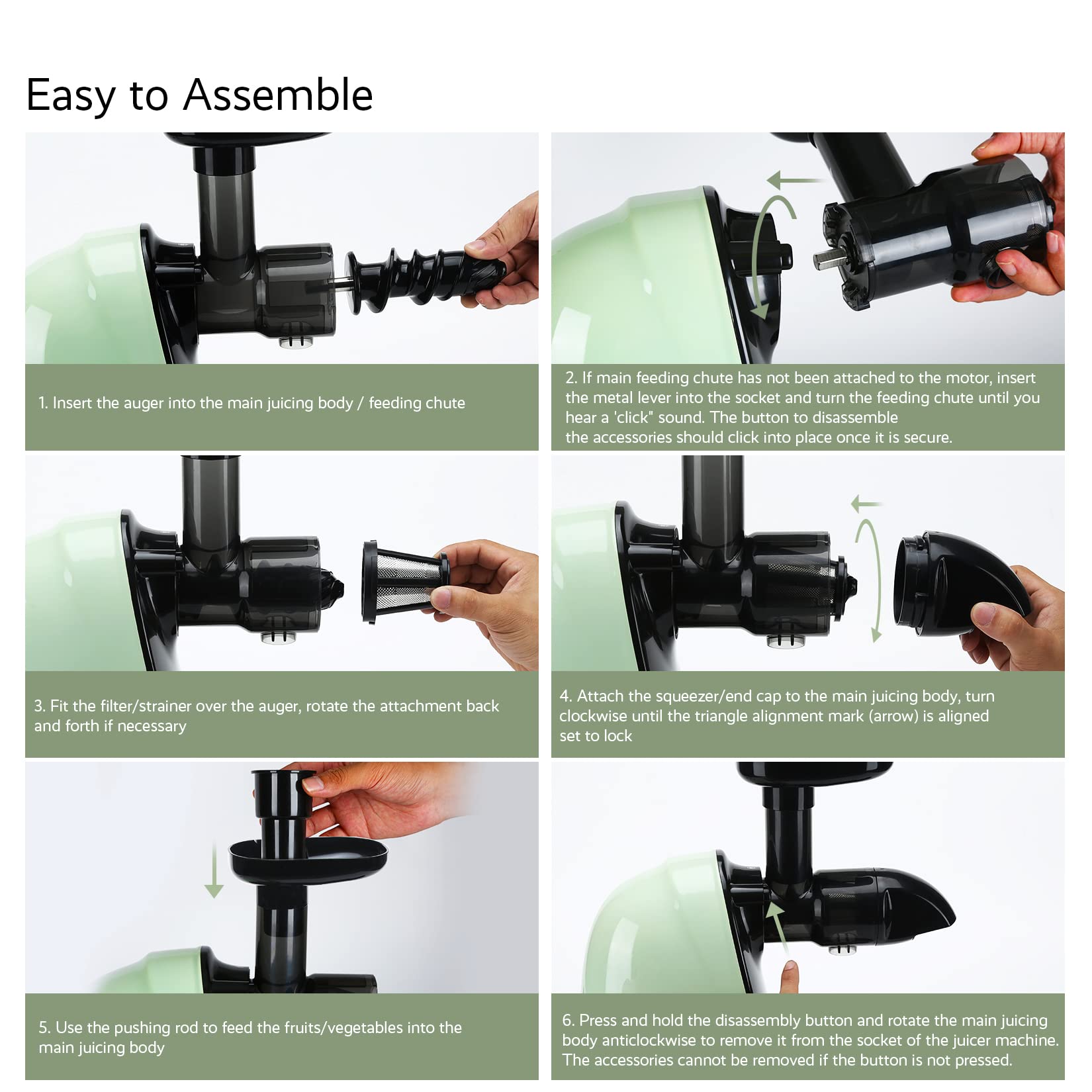 Easy to Assemble

1. Insert the auger into the main juicing body / feeding chute

2. If main feeding chute has not been attached to the motor, insert the metal lever into the socket and turn the feeding chute until you hear a 'click" sound. The button to disassemble the accessories should click into place once it is secure.

3. Fit the filter/strainer over the auger, rotate the attachment back and forth if necessary

4. Attach the squeezer/end cap to the main juicing body, turn clockwise until the triangle alignment mark (arrow) is aligned set to lock

5. Use the pushing rod to feed the fruits/vegetables into the main juicing body

6. Press and hold the disassembly button and rotate the main juicing body anticlockwise to remove it from the socket of the juicer machine. The accessories cannot be removed if the button is not pressed.