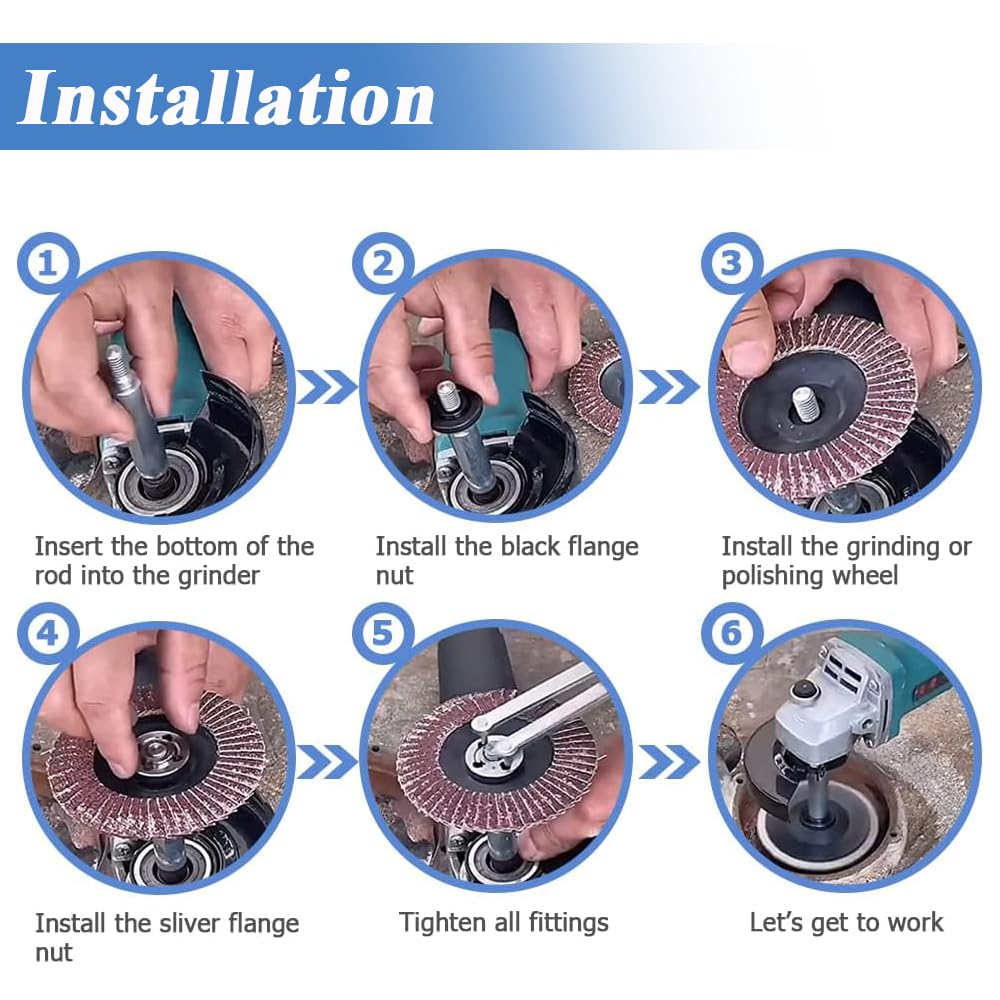 Installation

1
Insert the bottom of the rod into the grinder

2
Install the black flange nut

3
Install the grinding or polishing wheel

4
Install the sliver flange nut

5
Tighten all fittings

6
Let's get to work