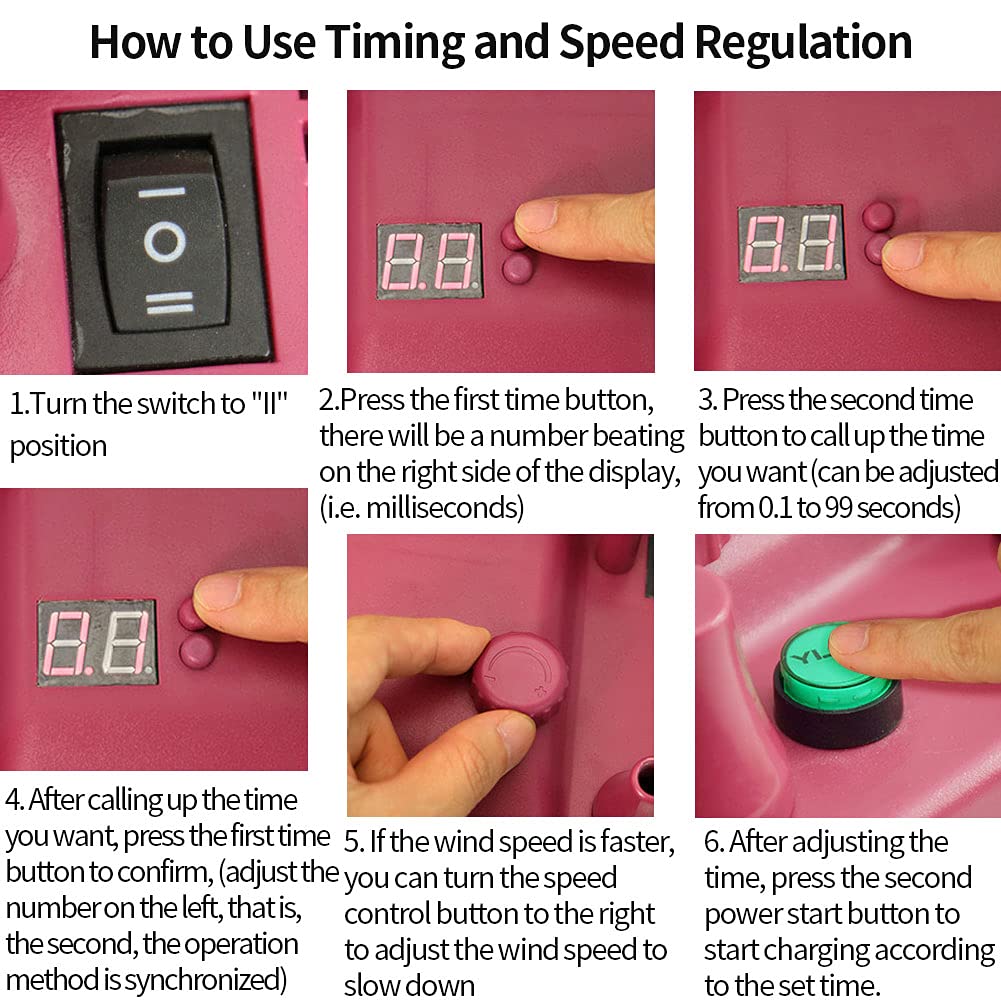 How to Use Timing and Speed Regulation

1.Turn the switch to "II" position

2.Press the first time button, there will be a number beating on the right side of the display, (i.e. milliseconds)

3. Press the second time button to call up the time you want (can be adjusted from 0.1 to 99 seconds)

4. After calling up the time you want, press the first time button to confirm, (adjust the number on the left, that is, the second, the operation method is synchronized)

5. If the wind speed is faster, you can turn the speed control button to the right to adjust the wind speed to slow down

6. After adjusting the time, press the second power start button to start charging according to the set time.