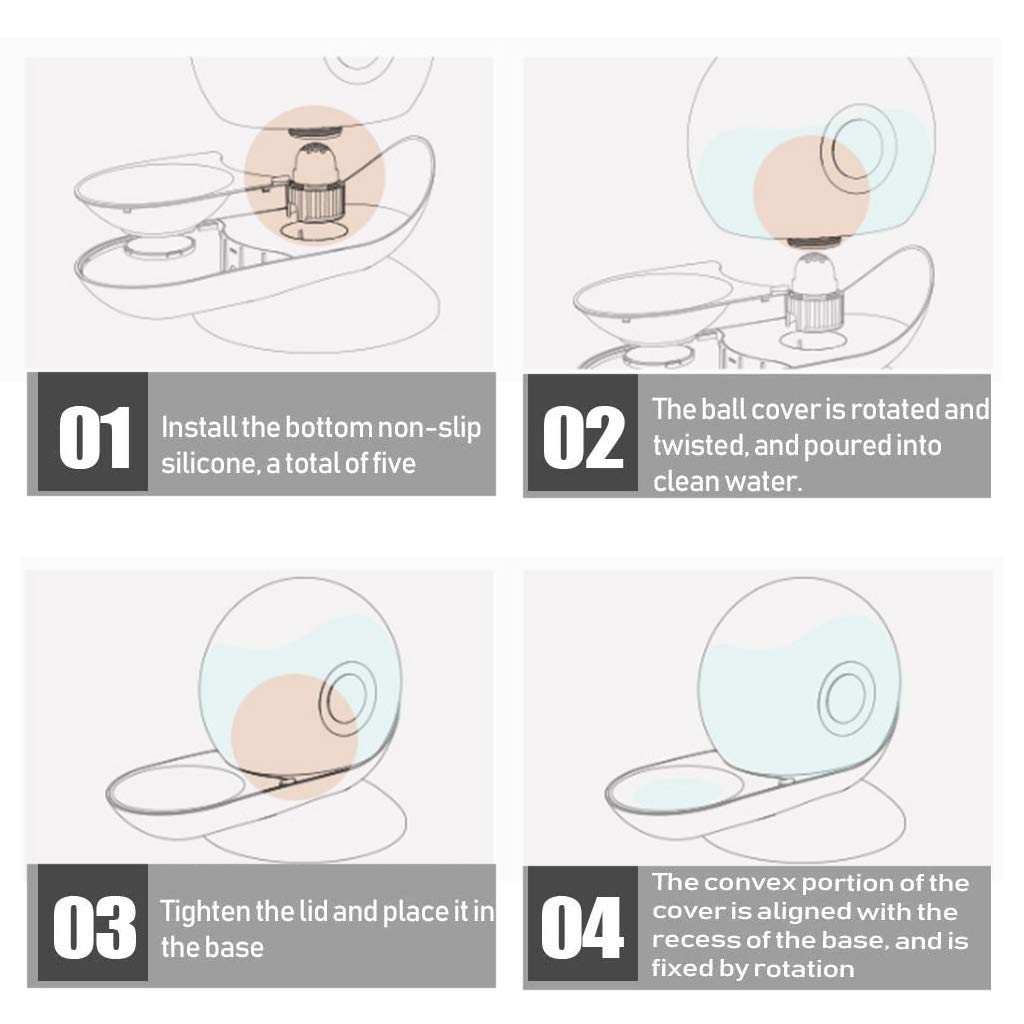 01 Install the bottom non-slip silicone, a total of five

02 The ball cover is rotated and twisted, and poured into clean water.

03 Tighten the lid and place it in the base

04 The convex portion of the cover is aligned with the recess of the base, and is fixed by rotation