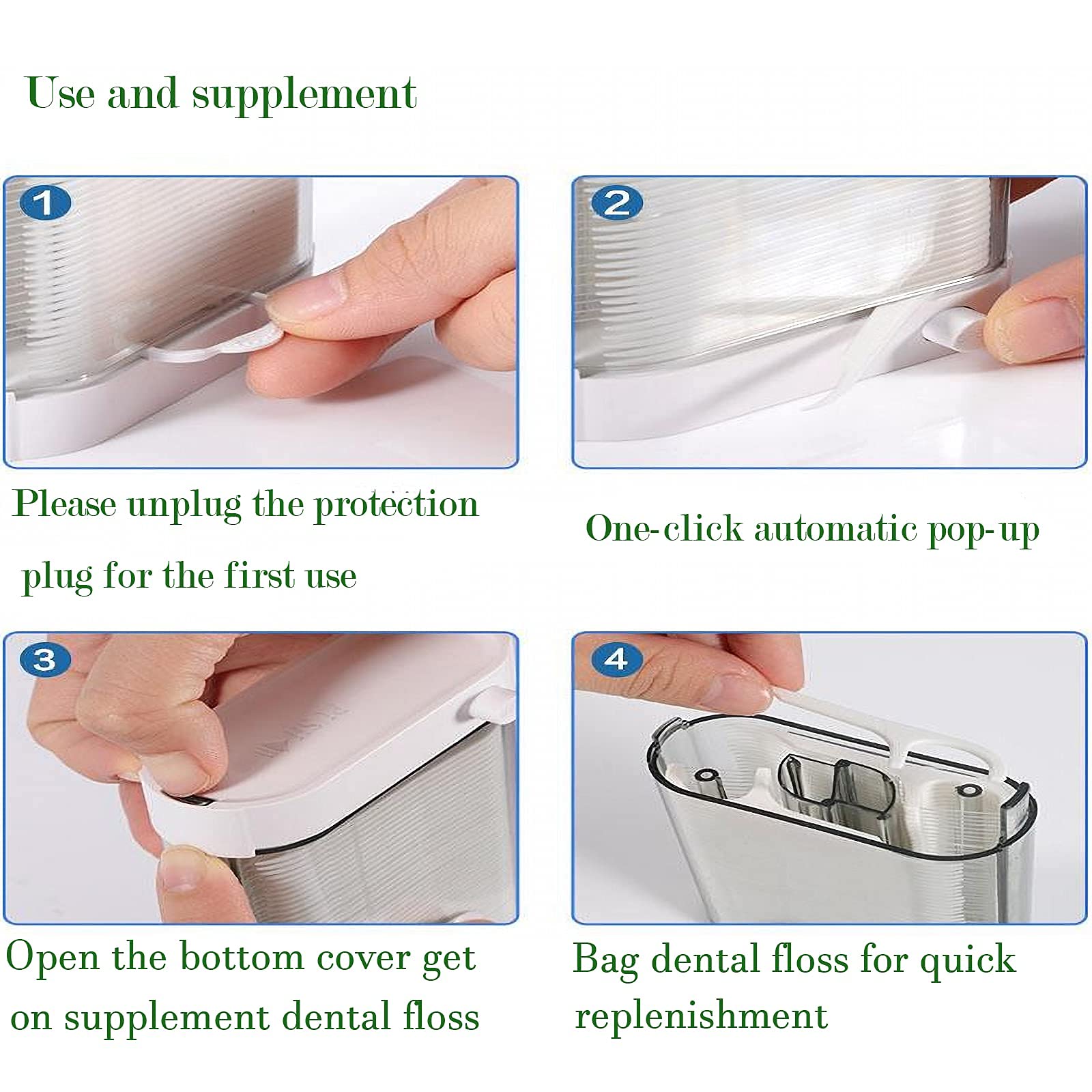 Use and supplement

1

Please unplug the protection plug for the first use

2

One-click automatic pop-up

3

Open the bottom cover get on supplement dental floss

4

Bag dental floss for quick replenishment