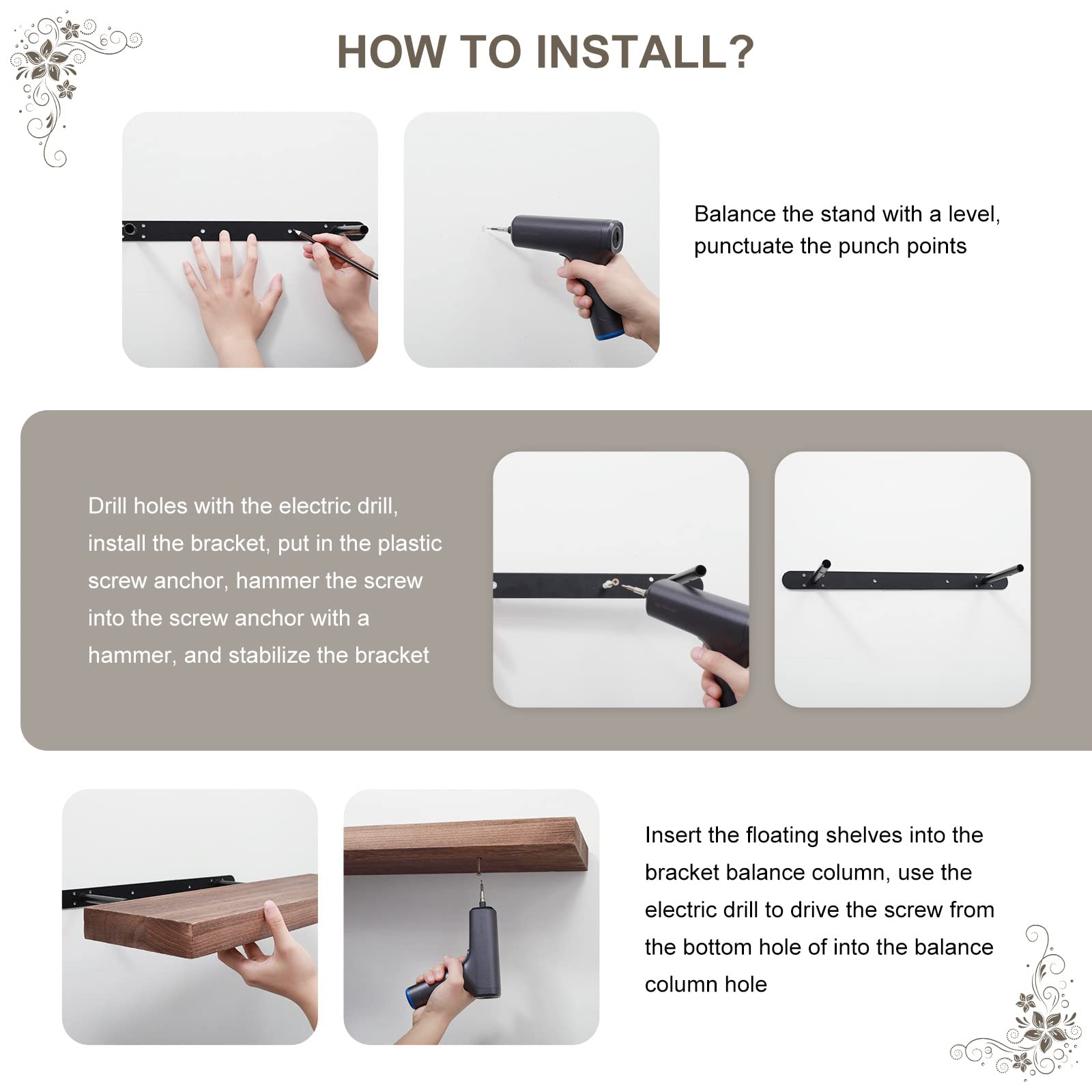 HOW TO INSTALL?

Balance the stand with a level, punctuate the punch points

Drill holes with the electric drill, install the bracket, put in the plastic screw anchor, hammer the screw into the screw anchor with a hammer, and stabilize the bracket

Insert the floating shelves into the bracket balance column, use the electric drill to drive the screw from the bottom hole of into the balance column hole