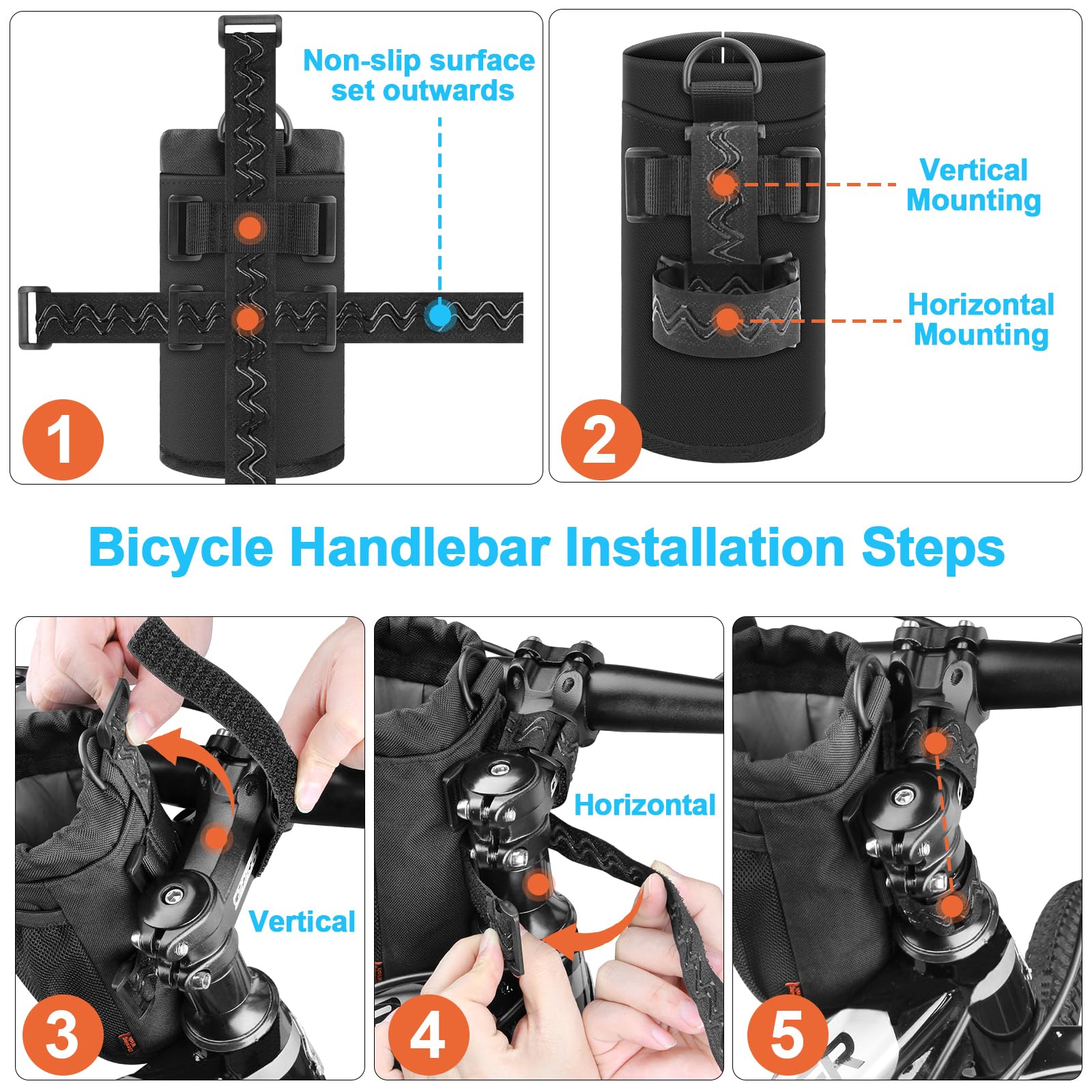 Non-slip surface set outwards

1

Vertical Mounting

Horizontal Mounting

2

Bicycle Handlebar Installation Steps

Vertical

3

Horizontal

4

5