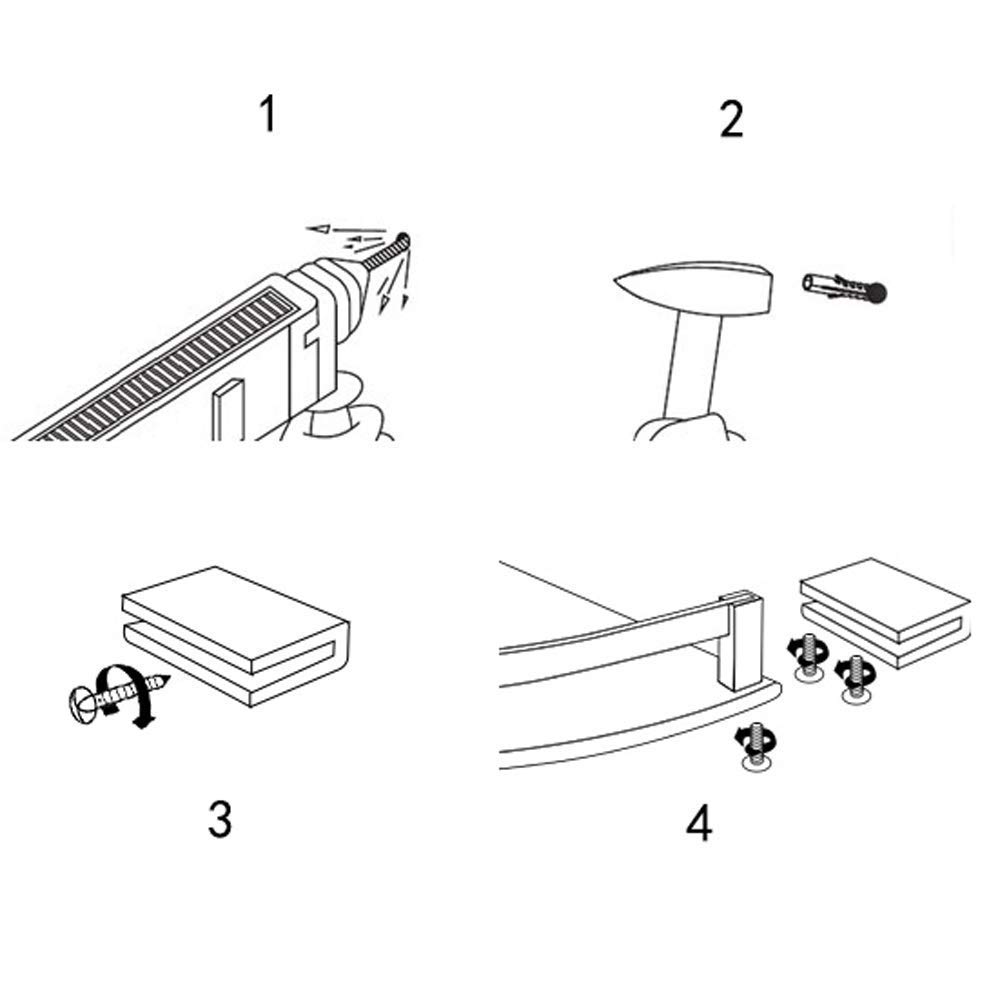 1

2

3

4