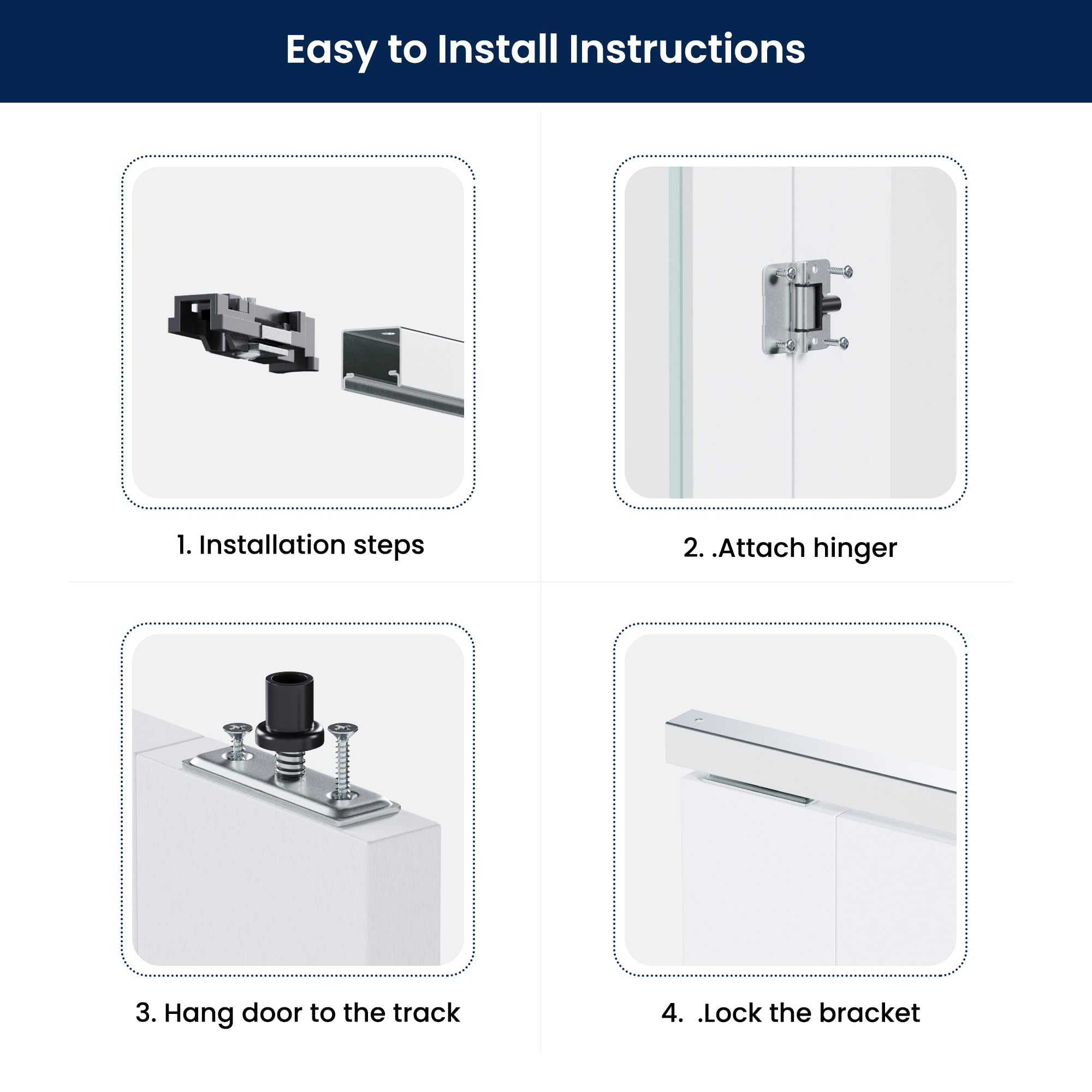 Easy to Install Instructions

1. Installation steps

2. .Attach hinger

3. Hang door to the track

4. .Lock the bracket