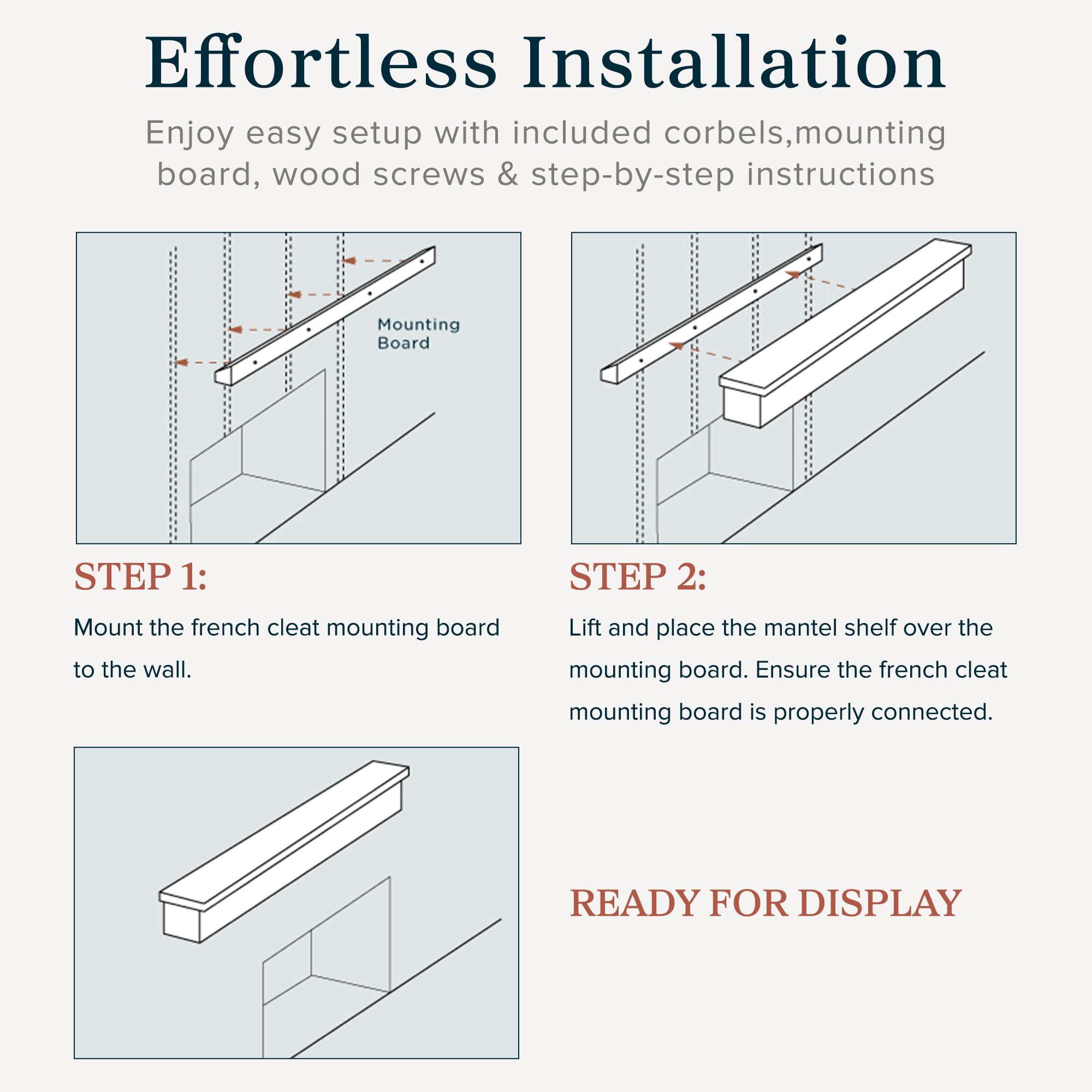 Effortless Installation

Enjoy easy setup with included corbels,mounting board, wood screws & step-by-step instructions

Mounting Board

STEP 1:

Mount the french cleat mounting board to the wall.

STEP 2:

Lift and place the mantel shelf over the mounting board. Ensure the french cleat mounting board is properly connected.

READY FOR DISPLAY