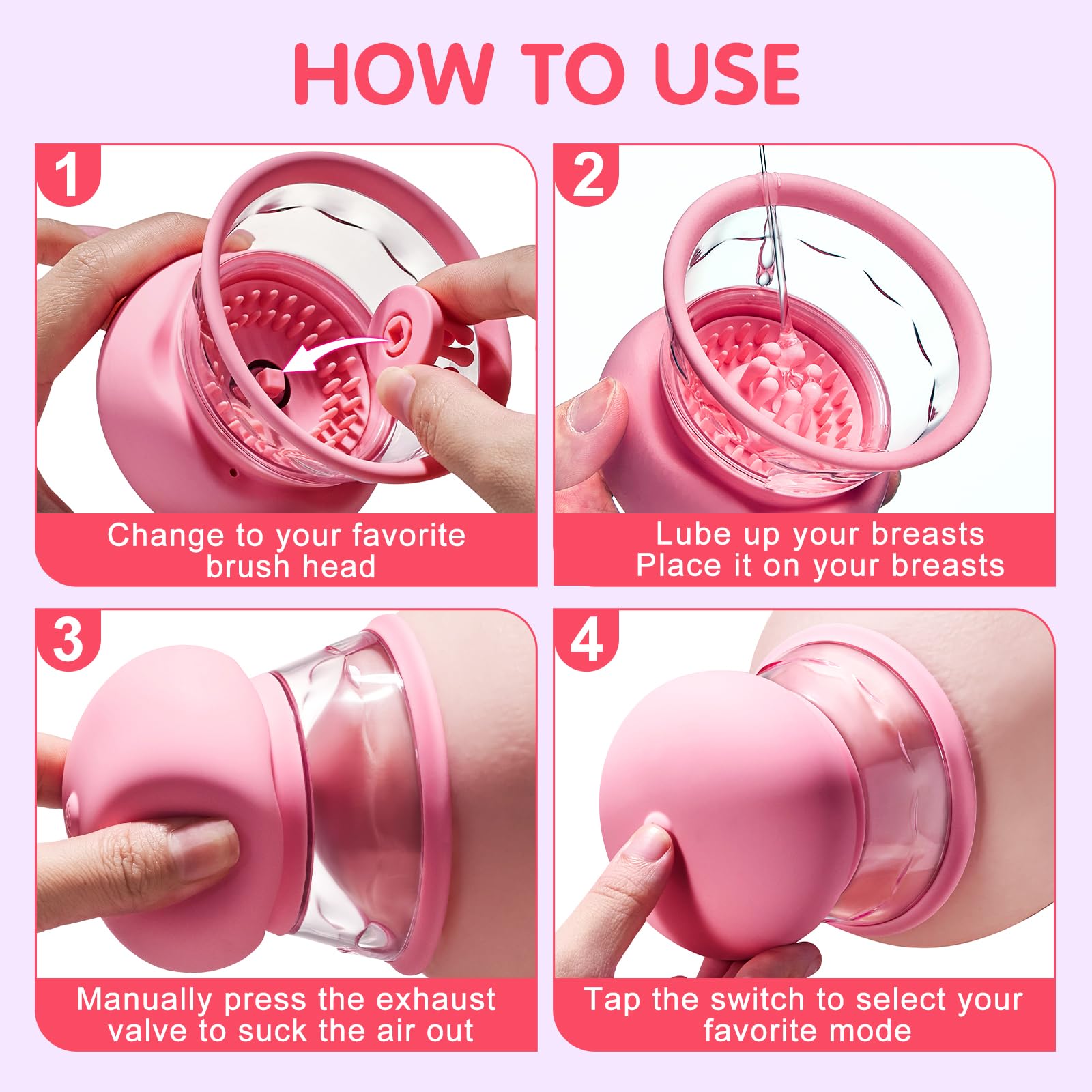 HOW TO USE

1
Change to your favorite brush head

2
Lube up your breasts
Place it on your breasts

3
Manually press the exhaust valve to suck the air out

4
Tap the switch to select your favorite mode