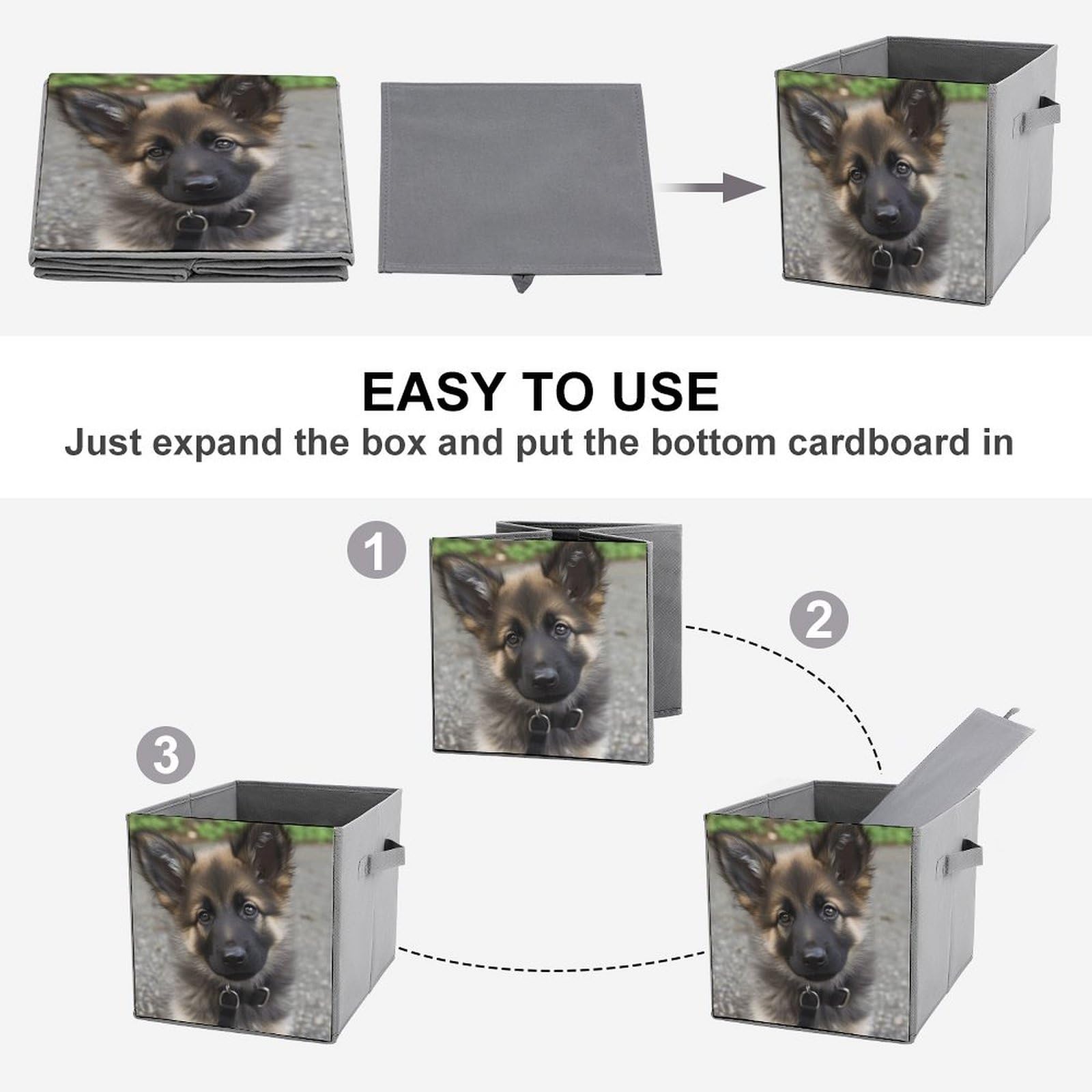 EASY TO USE
Just expand the box and put the bottom cardboard in

1

2

3