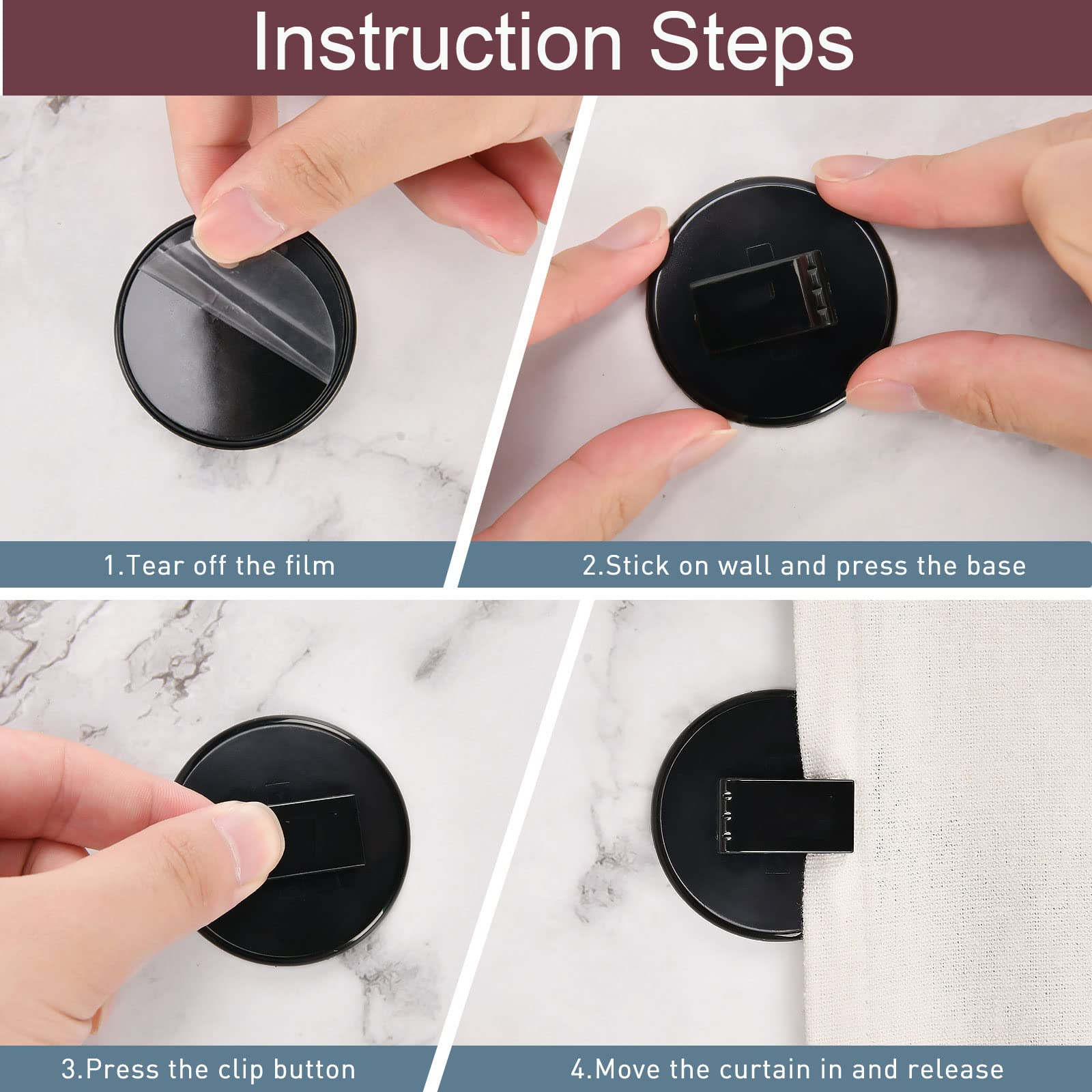 Instruction Steps

1.Tear off the film

2.Stick on wall and press the base

3.Press the clip button

4.Move the curtain in and release