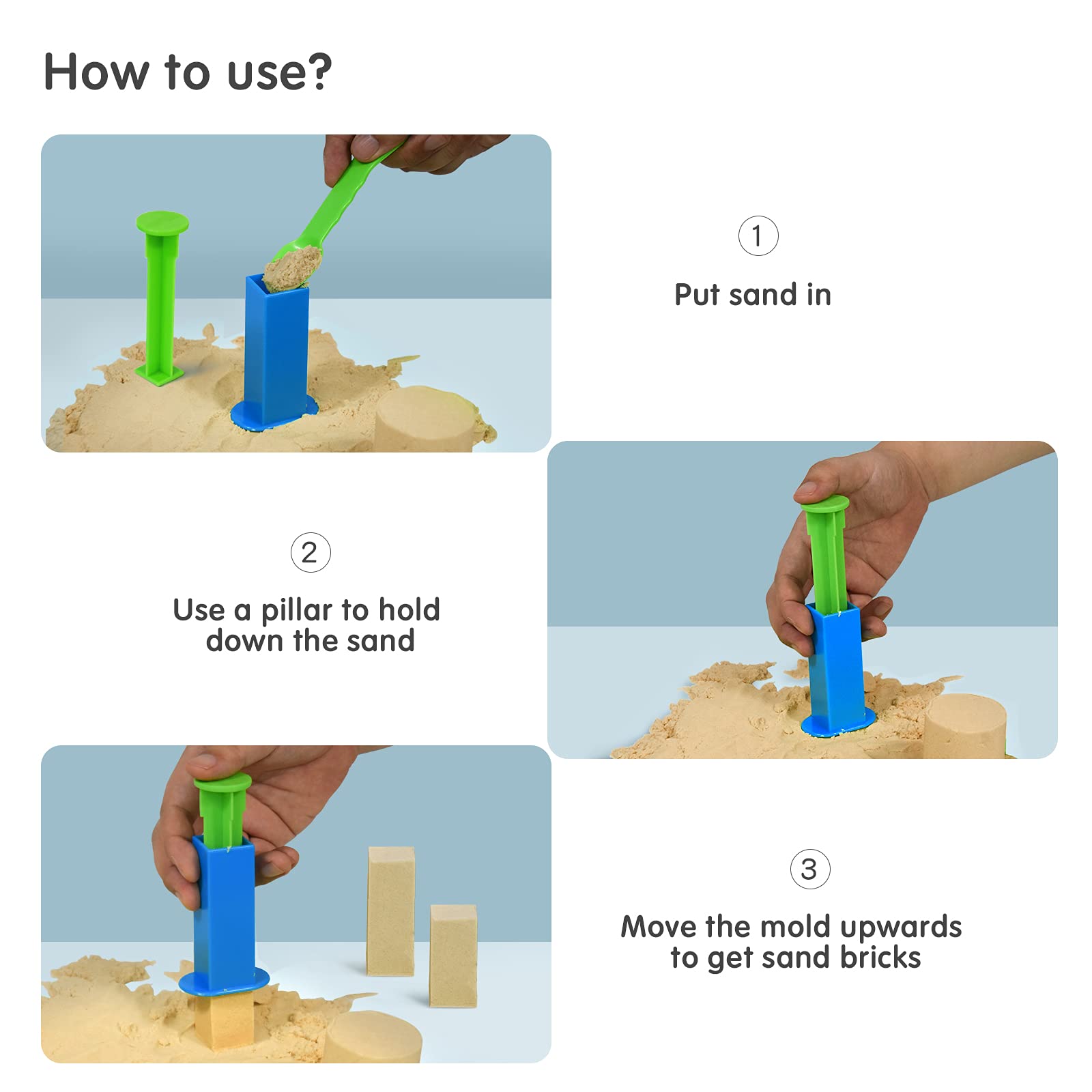 How to use?

①

Put sand in

②

Use a pillar to hold down the sand

③

Move the mold upwards to get sand bricks