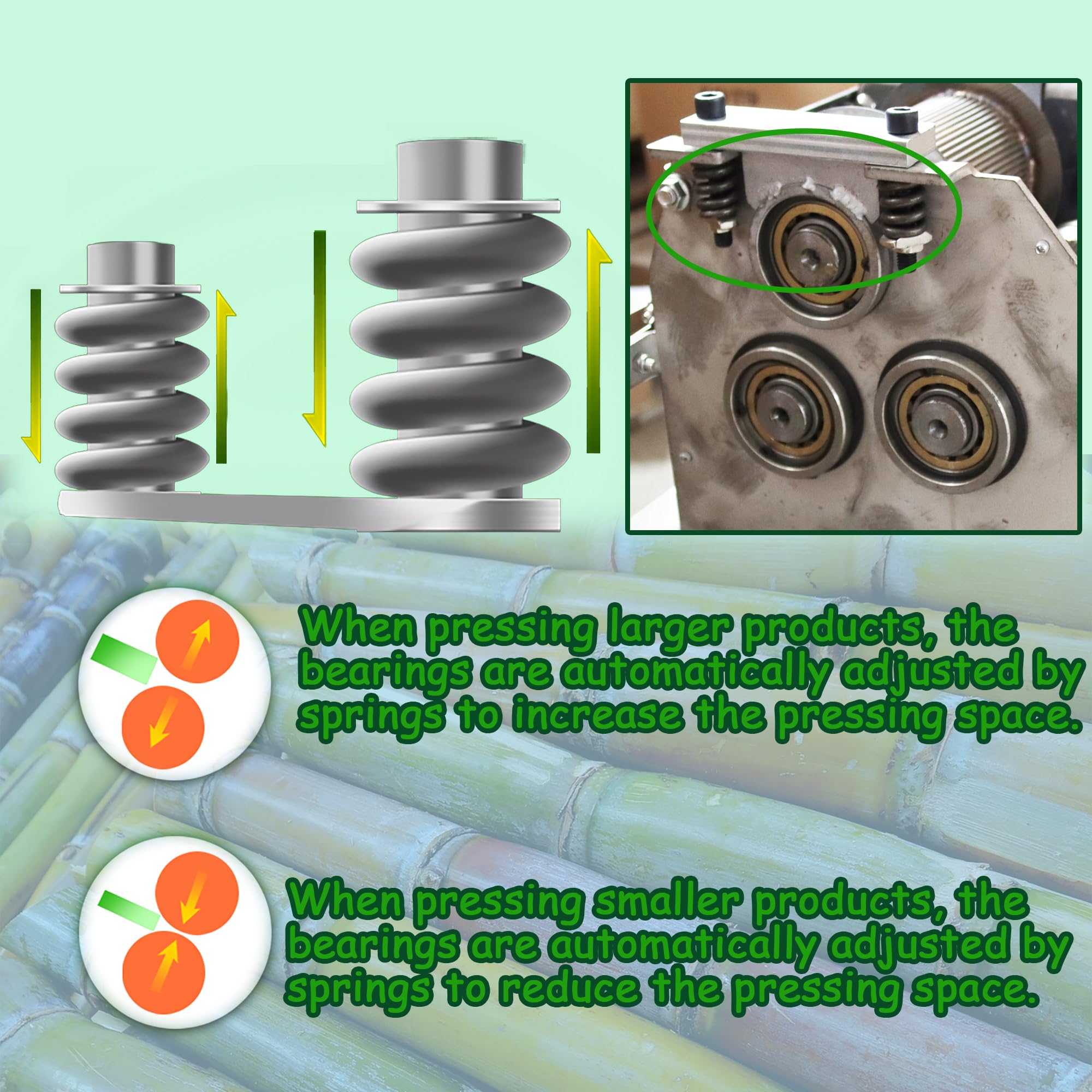 When pressing larger products, the bearings are automatically adjusted by springs to increase the pressing space.

When pressing smaller products, the bearings are automatically adjusted by springs to reduce the pressing space.