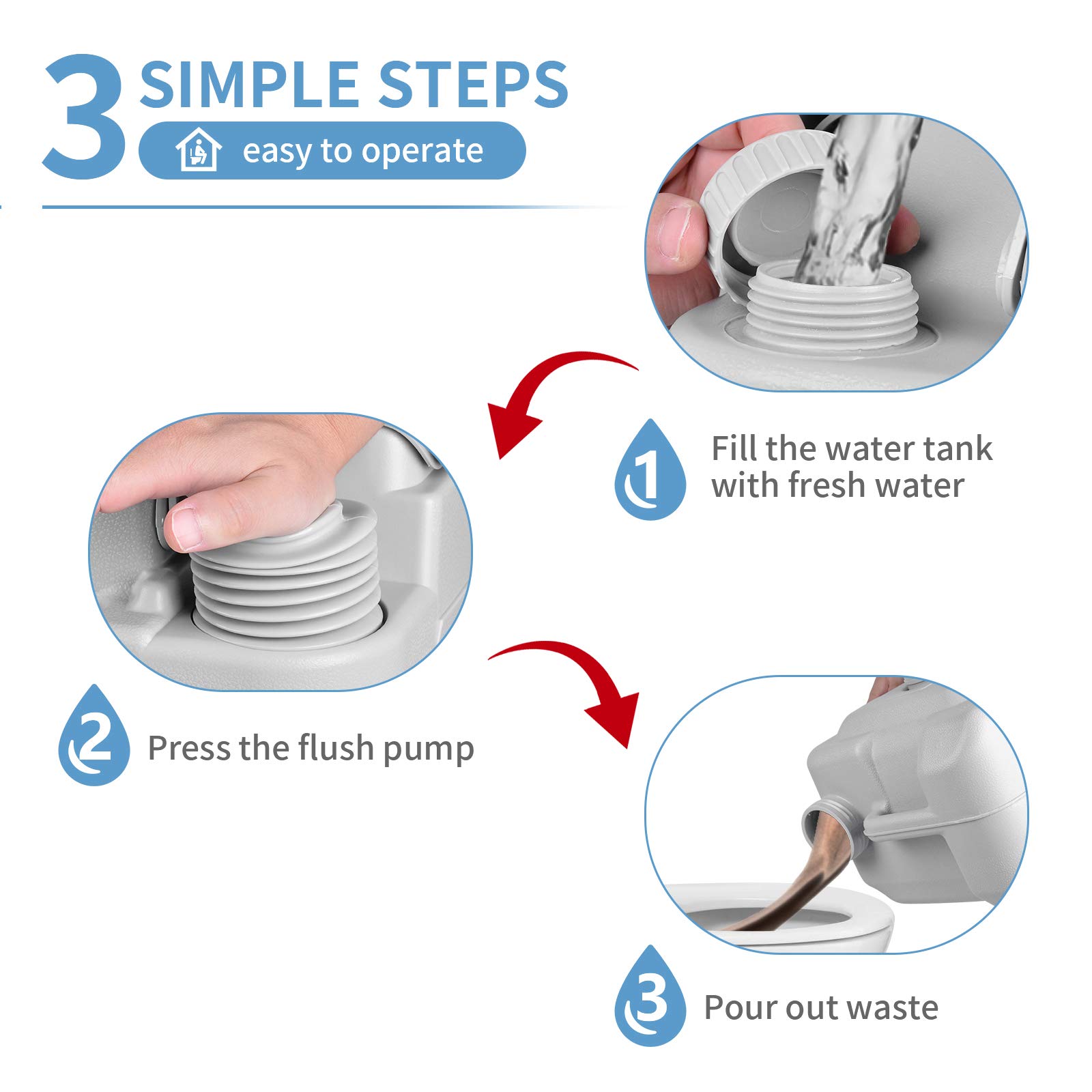 3 SIMPLE STEPS

easy to operate

1 Fill the water tank with fresh water

2 Press the flush pump

3 Pour out waste