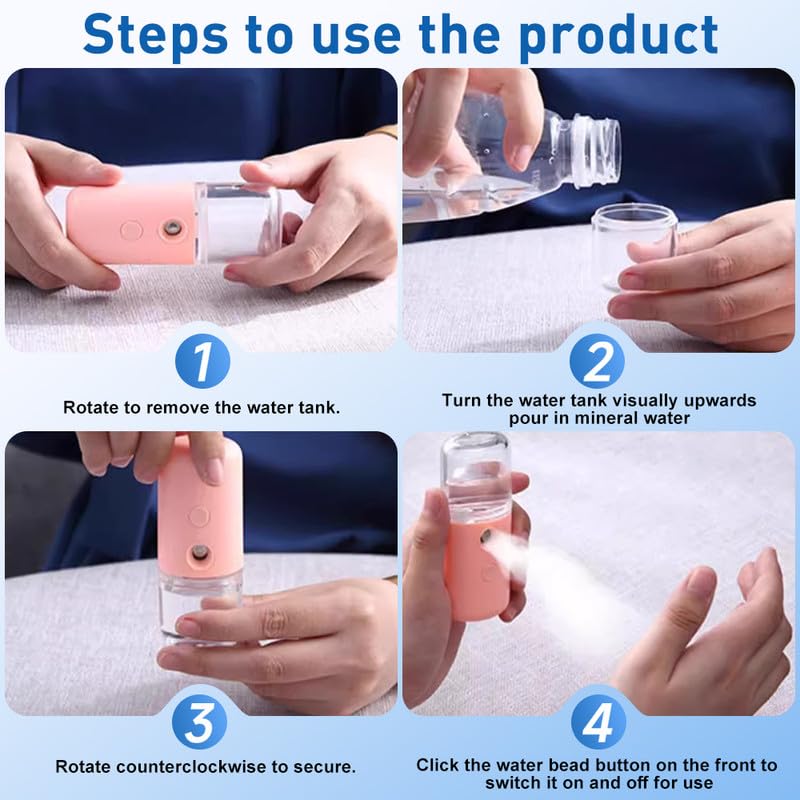 Steps to use the product

1

Rotate to remove the water tank.

2

Turn the water tank visually upwards pour in mineral water

3

Rotate counterclockwise to secure.

4

Click the water bead button on the front to switch it on and off for use