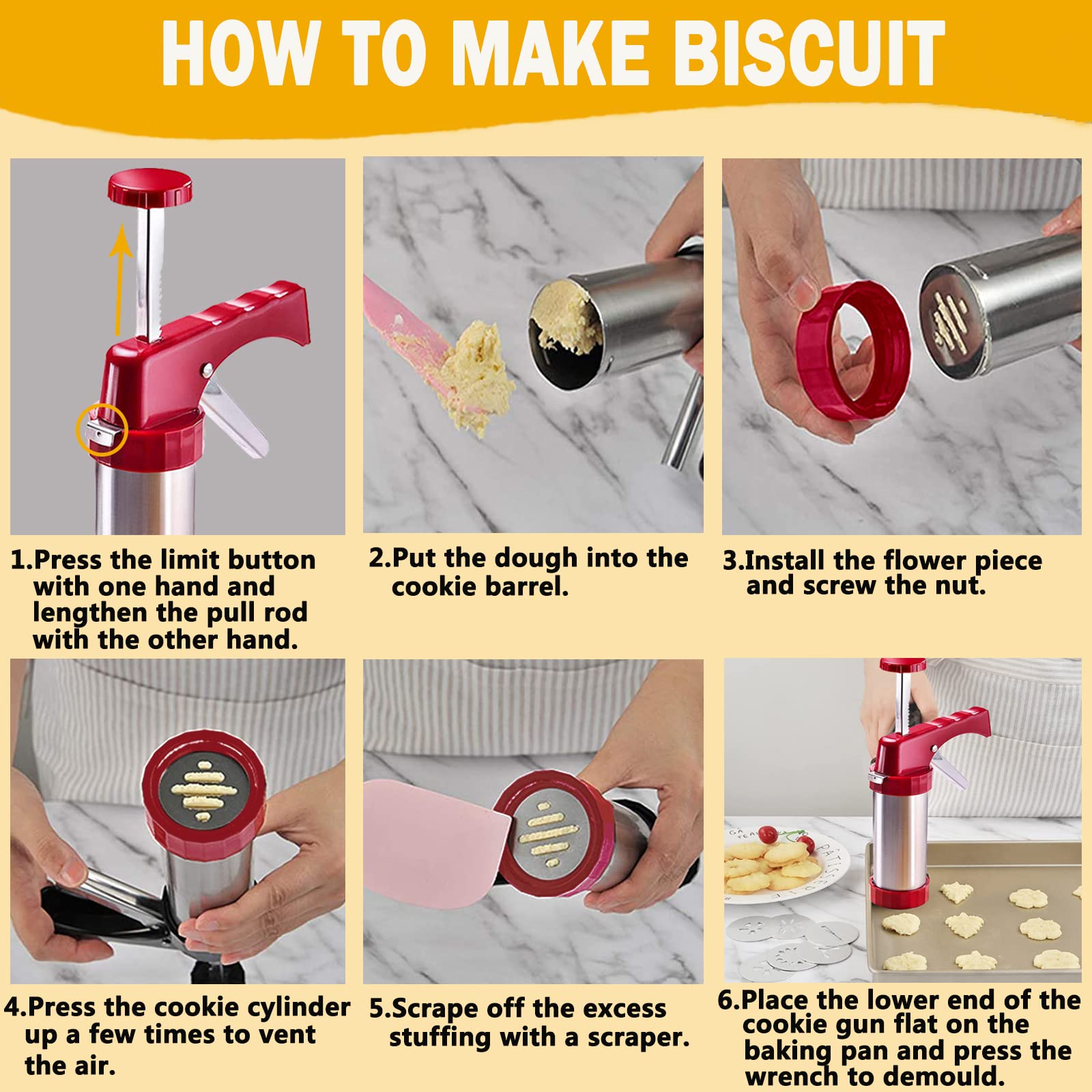 HOW TO MAKE BISCUIT

1.Press the limit button with one hand and lengthen the pull rod with the other hand.

2.Put the dough into the cookie barrel.

3.Install the flower piece and screw the nut.

4.Press the cookie cylinder up a few times to vent the air.

5.Scrape off the excess stuffing with a scraper.

6.Place the lower end of the cookie gun flat on the baking pan and press the wrench to demould.