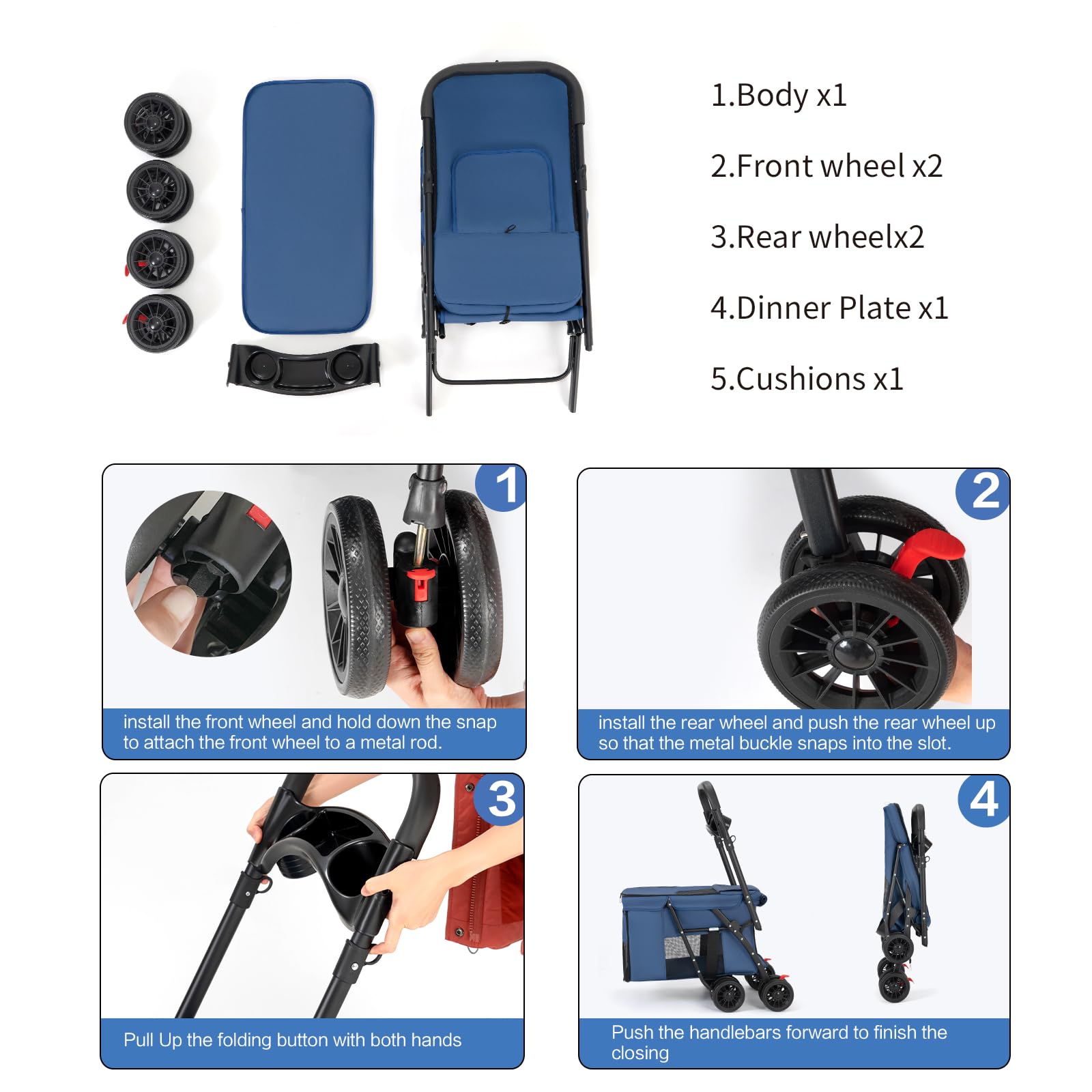 1.Body x1

2.Front wheel x2

3.Rear wheelx2

4.Dinner Plate x1

5.Cushions x1

1

install the front wheel and hold down the snap to attach the front wheel to a metal rod.

2

install the rear wheel and push the rear wheel up so that the metal buckle snaps into the slot.

3

Pull Up the folding button with both hands

4

Push the handlebars forward to finish the closing