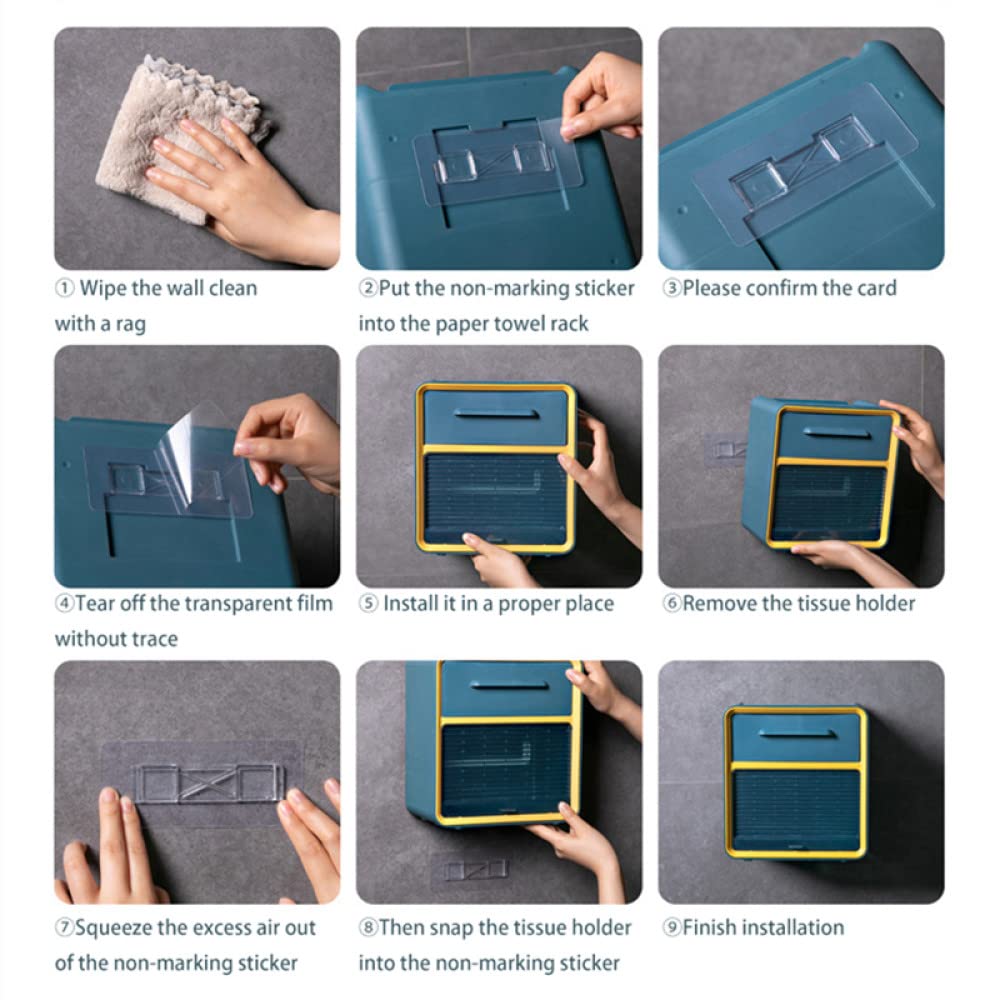 ① Wipe the wall clean with a rag

②Put the non-marking sticker into the paper towel rack

③Please confirm the card

④Tear off the transparent film without trace

⑤ Install it in a proper place

⑥Remove the tissue holder

⑦Squeeze the excess air out of the non-marking sticker

⑧Then snap the tissue holder into the non-marking sticker

⑨Finish installation