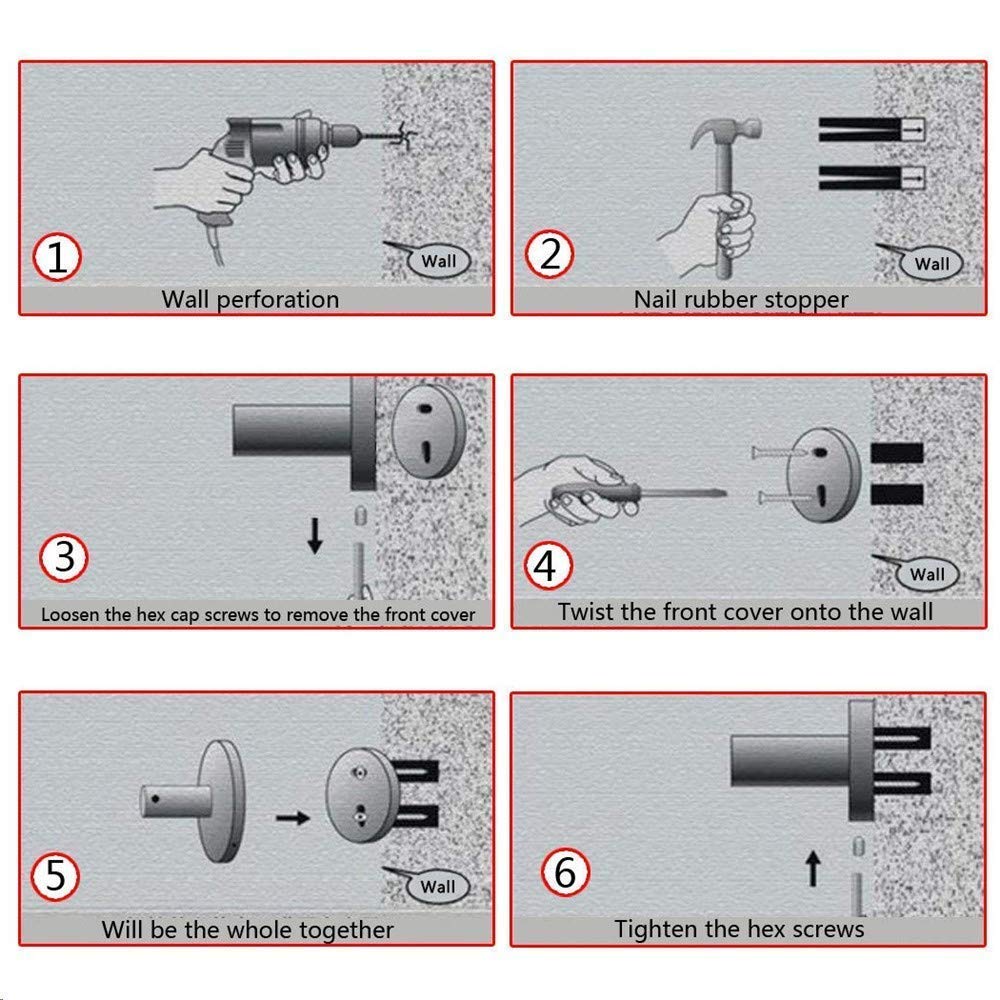 1
Wall
Wall perforation

2
Wall
Nail rubber stopper

3
Loosen the hex cap screws to remove the front cover

4
Wall
Twist the front cover onto the wall

5
Wall
Will be the whole together

6
Tighten the hex screws