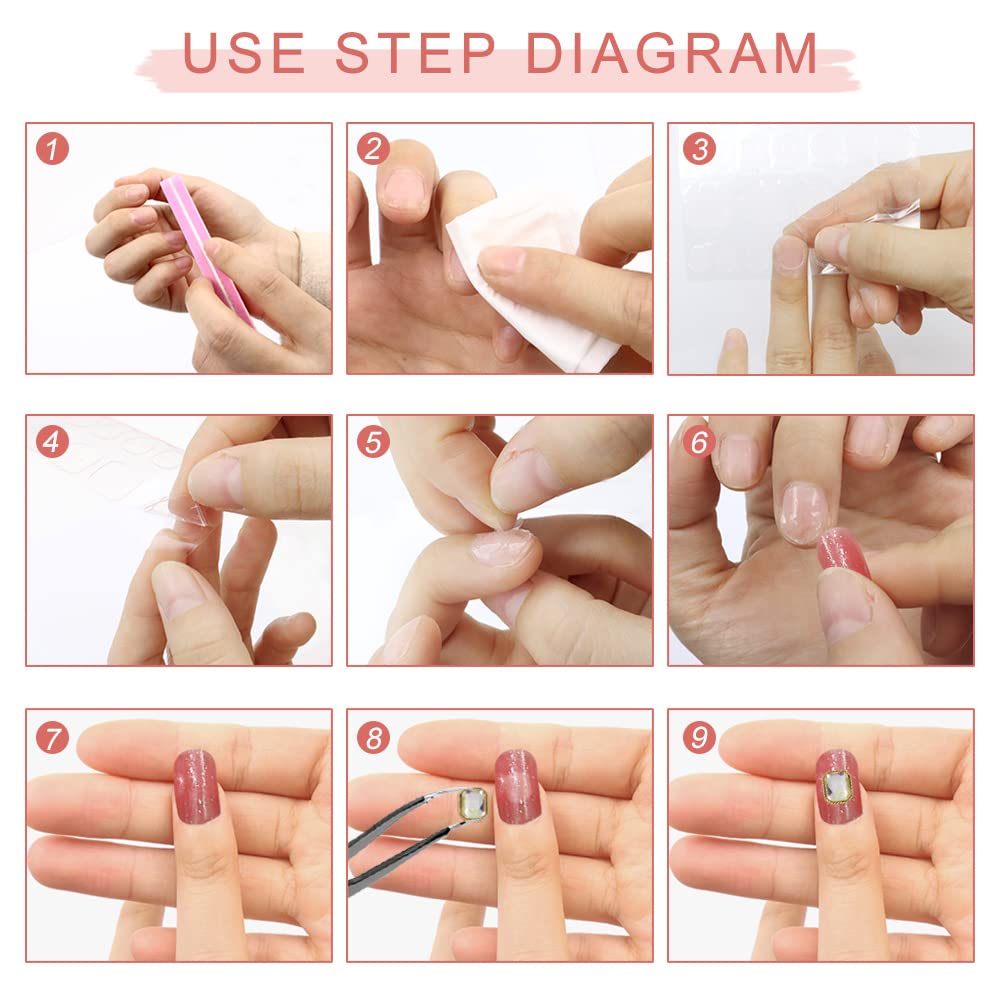 USE STEP DIAGRAM

1

2

3

4

5

6

7

8

9