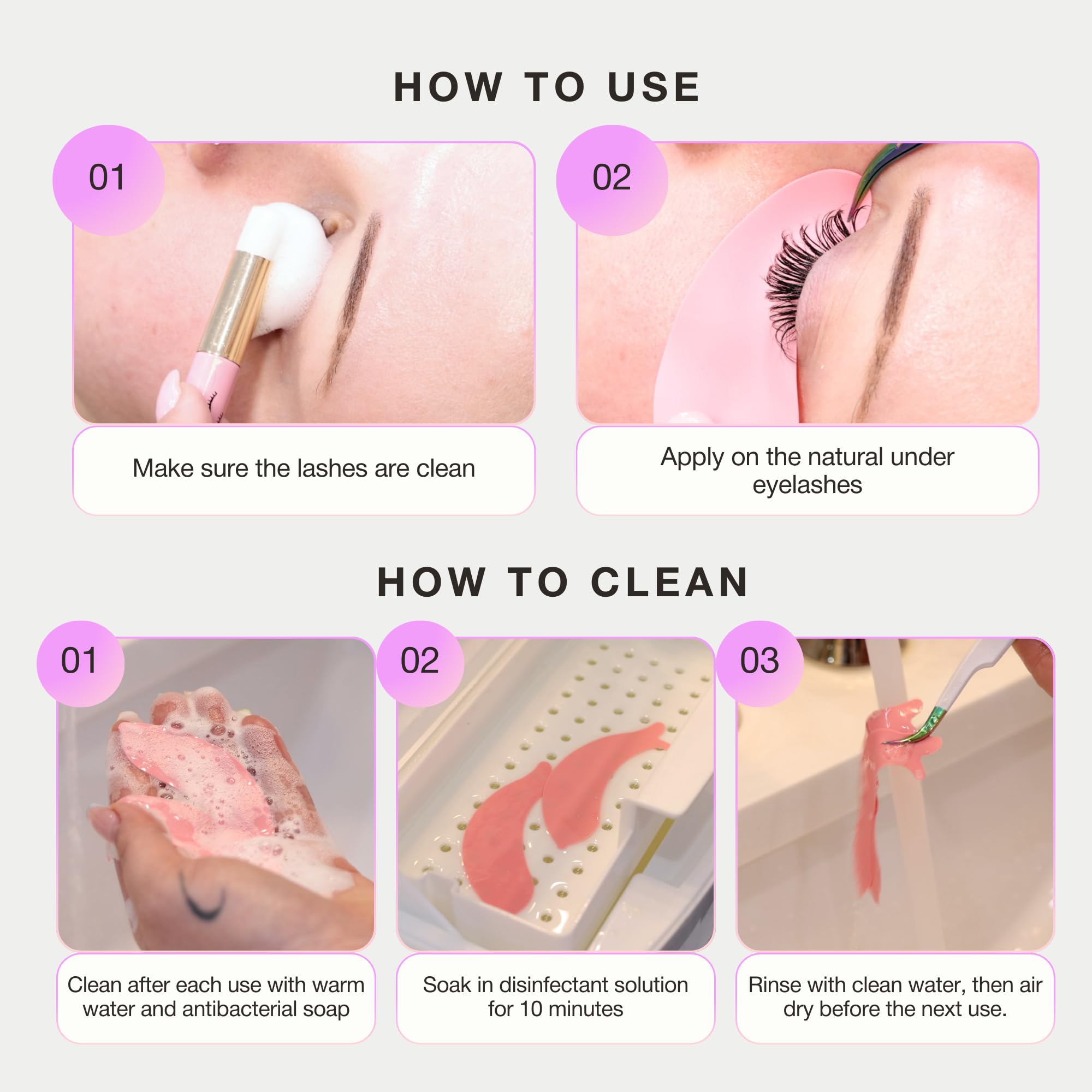 HOW TO USE

01

Make sure the lashes are clean

02

Apply on the natural under eyelashes

HOW TO CLEAN

01

Clean after each use with warm water and antibacterial soap

02

Soak in disinfectant solution for 10 minutes

03

Rinse with clean water, then air dry before the next use.